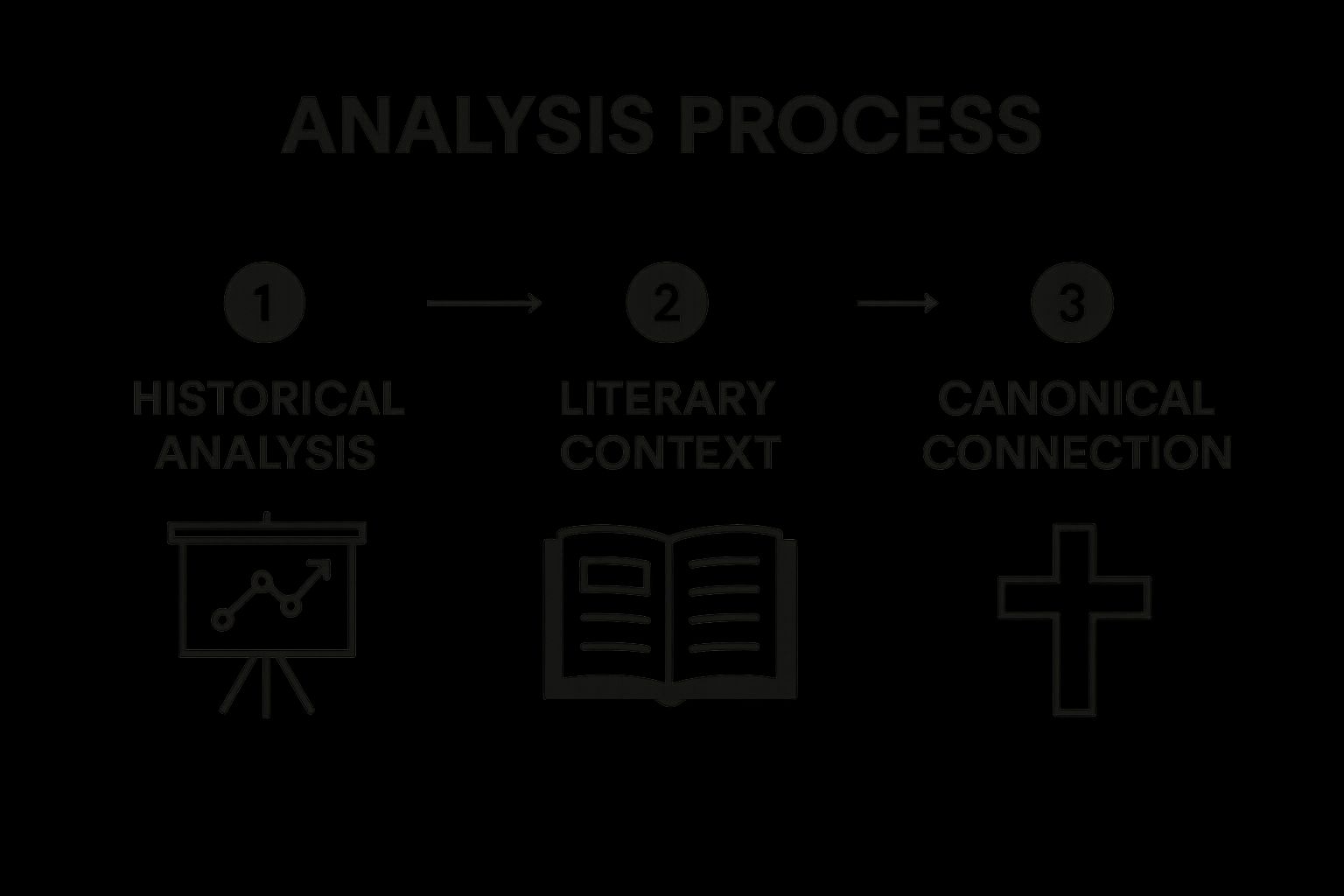 ANALYSIS PROCESS

1

HISTORICAL ANALYSIS

2

LITERARY CONTEXT

3

CANONICAL CONNECTION