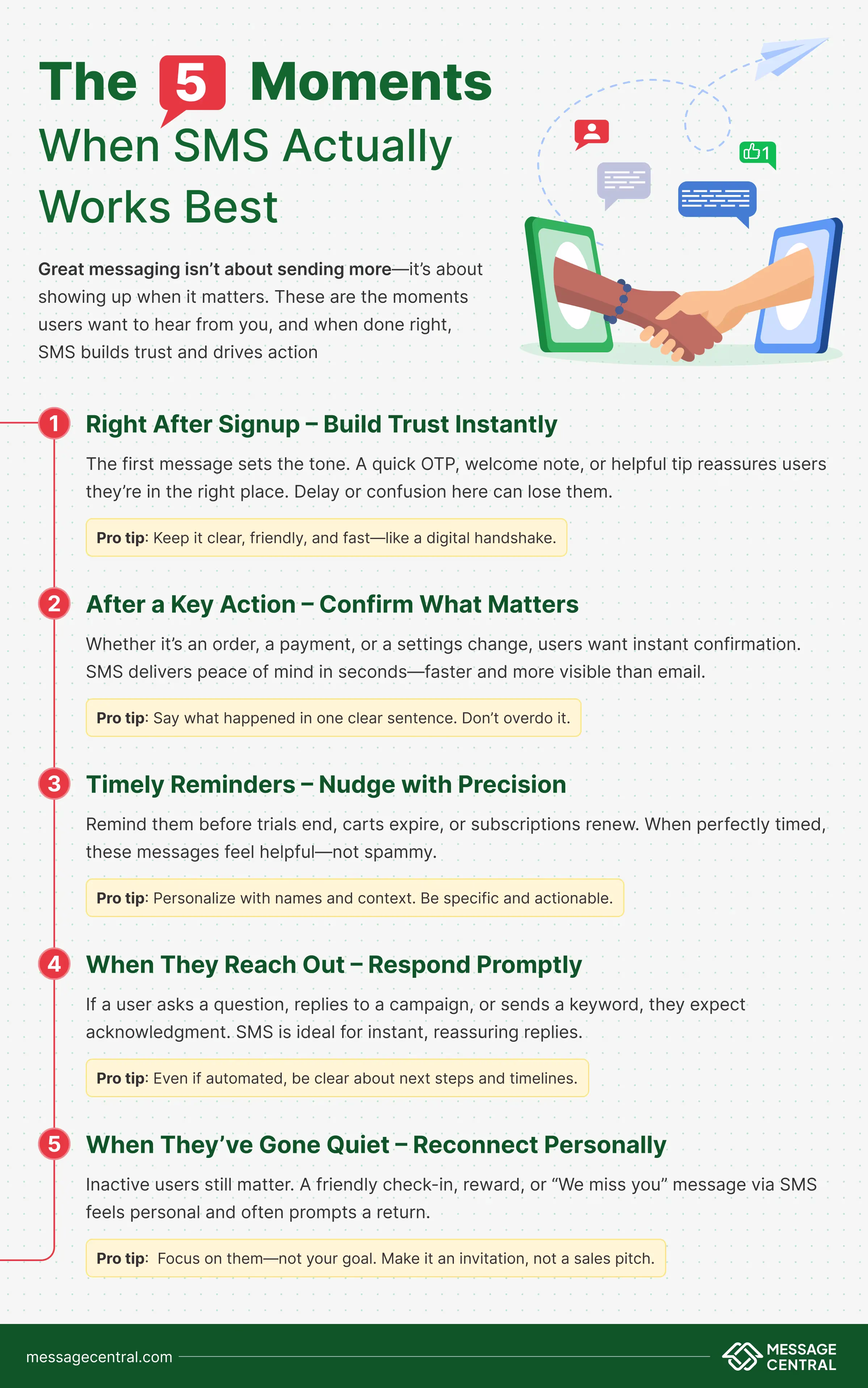 The 5 Moments When SMS Actually Works Best

1

Great messaging isn't about sending more—it's about showing up when it matters. These are the moments users want to hear from you, and when done right, SMS builds trust and drives action

1 Right After Signup – Build Trust Instantly

The first message sets the tone. A quick OTP, welcome note, or helpful tip reassures users they're in the right place. Delay or confusion here can lose them.

Pro tip: Keep it clear, friendly, and fast—like a digital handshake.

2 After a Key Action – Confirm What Matters

Whether it's an order, a payment, or a settings change, users want instant confirmation. SMS delivers peace of mind in seconds—faster and more visible than email.

Pro tip: Say what happened in one clear sentence. Don't overdo it.

3 Timely Reminders – Nudge with Precision

Remind them before trials end, carts expire, or subscriptions renew. When perfectly timed, these messages feel helpful—not spammy.

Pro tip: Personalize with names and context. Be specific and actionable.

4 When They Reach Out – Respond Promptly

If a user asks a question, replies to a campaign, or sends a keyword, they expect acknowledgment. SMS is ideal for instant, reassuring replies.

Pro tip: Even if automated, be clear about next steps and timelines.

5 When They've Gone Quiet – Reconnect Personally

Inactive users still matter. A friendly check-in, reward, or "We miss you" message via SMS feels personal and often prompts a return.

Pro tip: Focus on them—not your goal. Make it an invitation, not a sales pitch.

messagecentral.com

MESSAGE CENTRAL