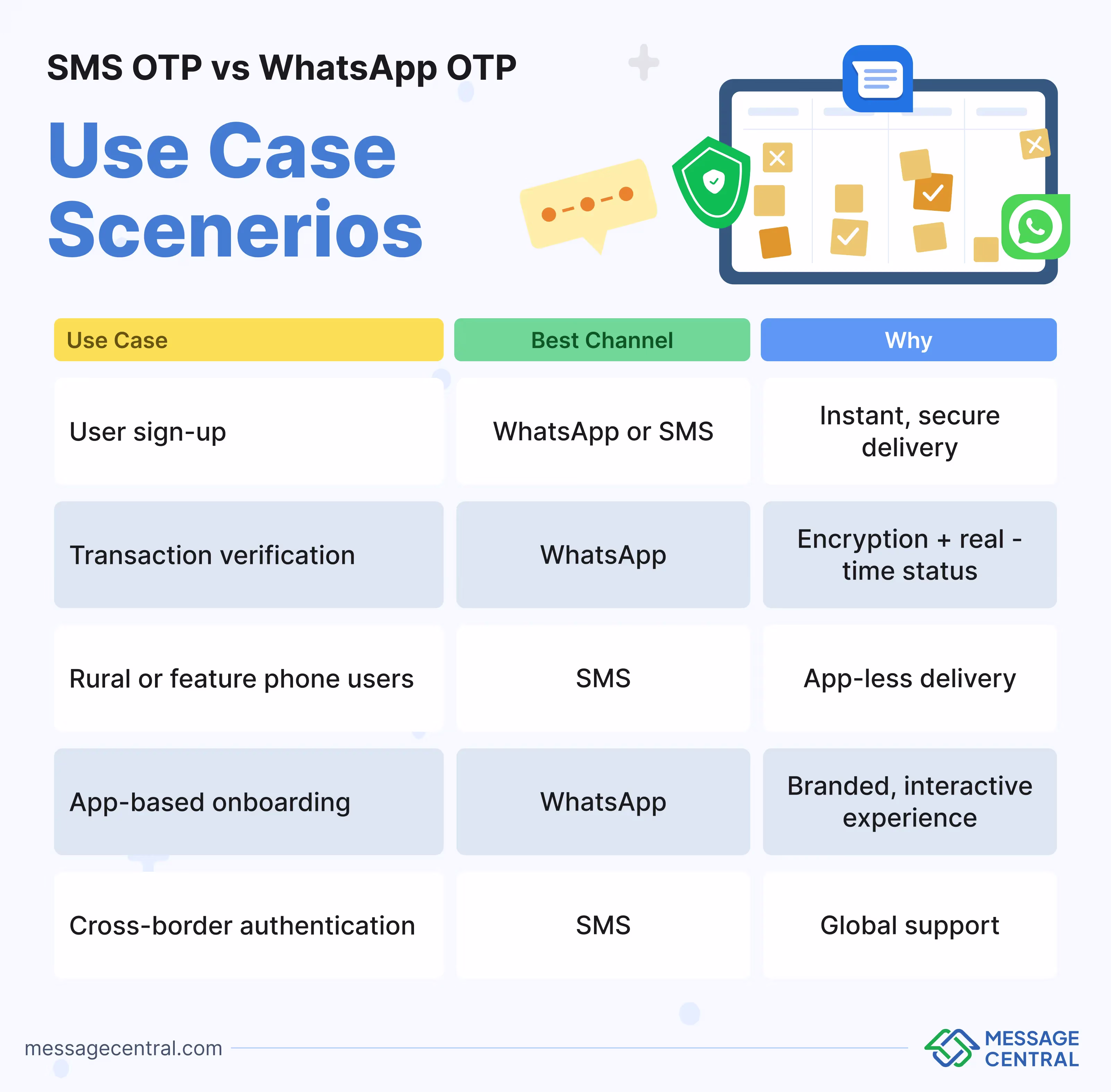 SMS OTP vs WhatsApp OTP

Use Case Scenerios

| Use Case | Best Channel | Why |
|---|---|---|
| User sign-up | WhatsApp or SMS | Instant, secure delivery |
| Transaction verification | WhatsApp | Encryption + real - time status |
| Rural or feature phone users | SMS | App-less delivery |
| App-based onboarding | WhatsApp | Branded, interactive experience |
| Cross-border authentication | SMS | Global support |

messagecentral.com

MESSAGE CENTRAL