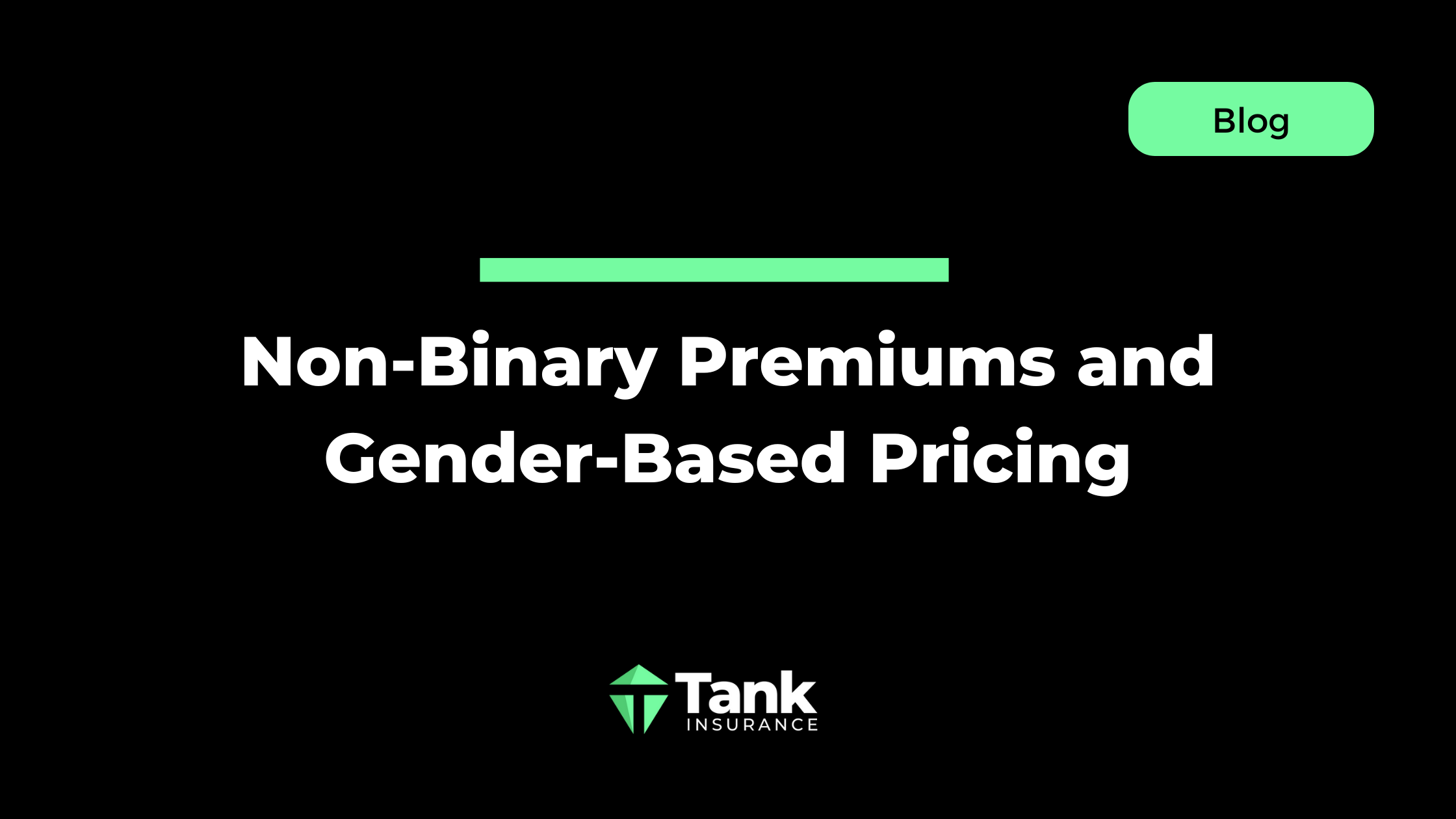 Blog

Non-Binary Premiums and Gender-Based Pricing

Tank
INSURANCE