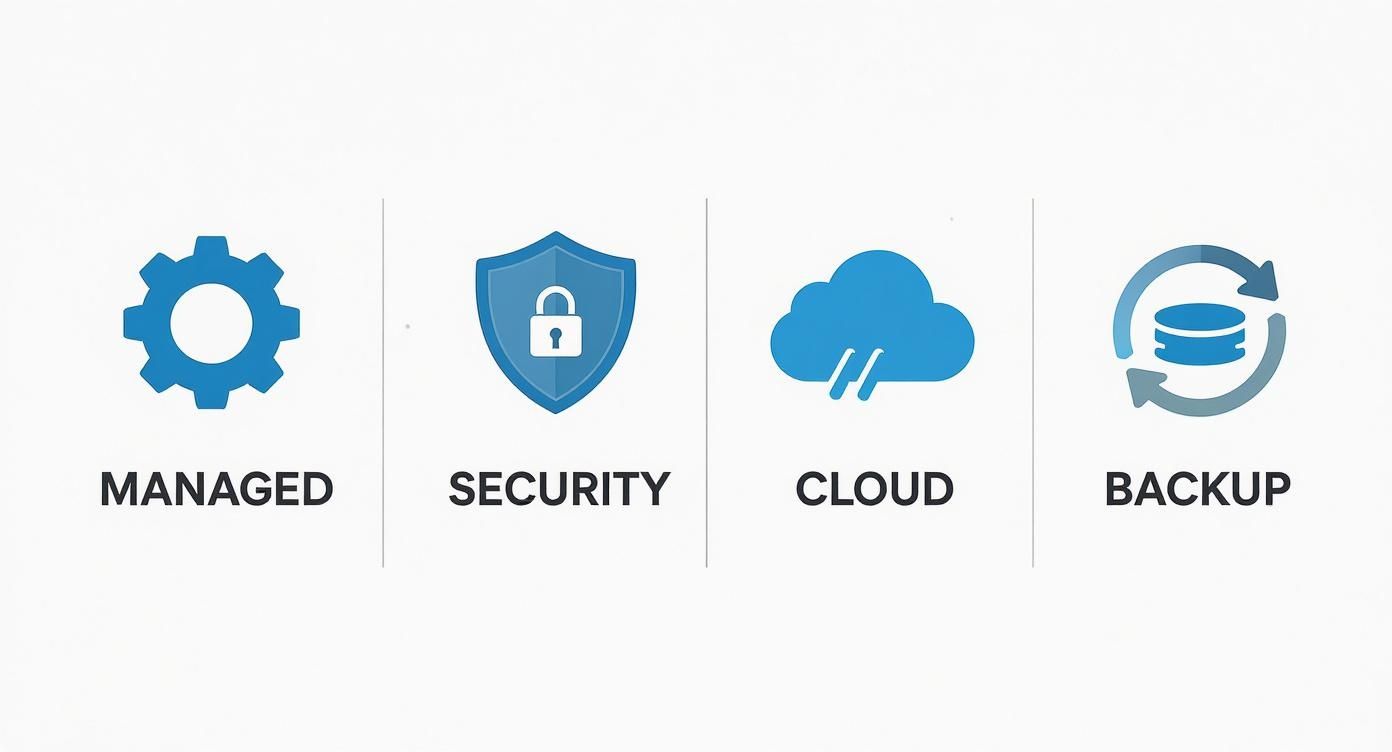 MANAGED

SECURITY

CLOUD

BACKUP