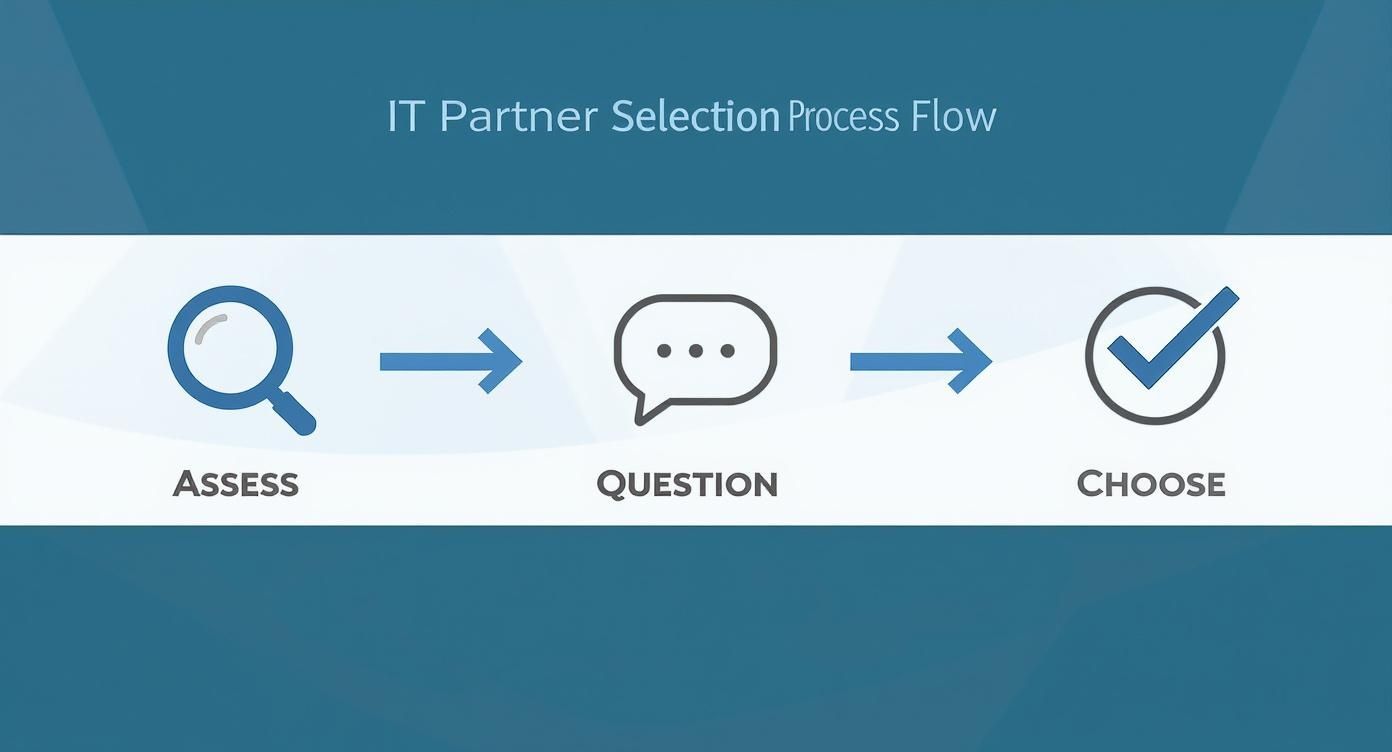 IT Partner Selection Process Flow

ASSESS

QUESTION

CHOOSE