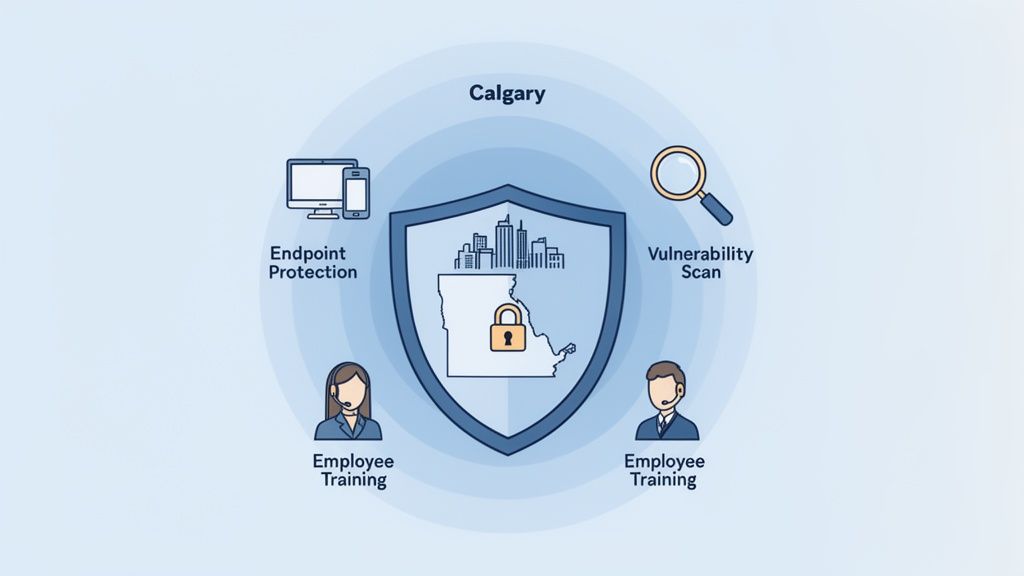 Calgary

Endpoint Protection

Vulnerability Scan

Employee Training

Employee Training