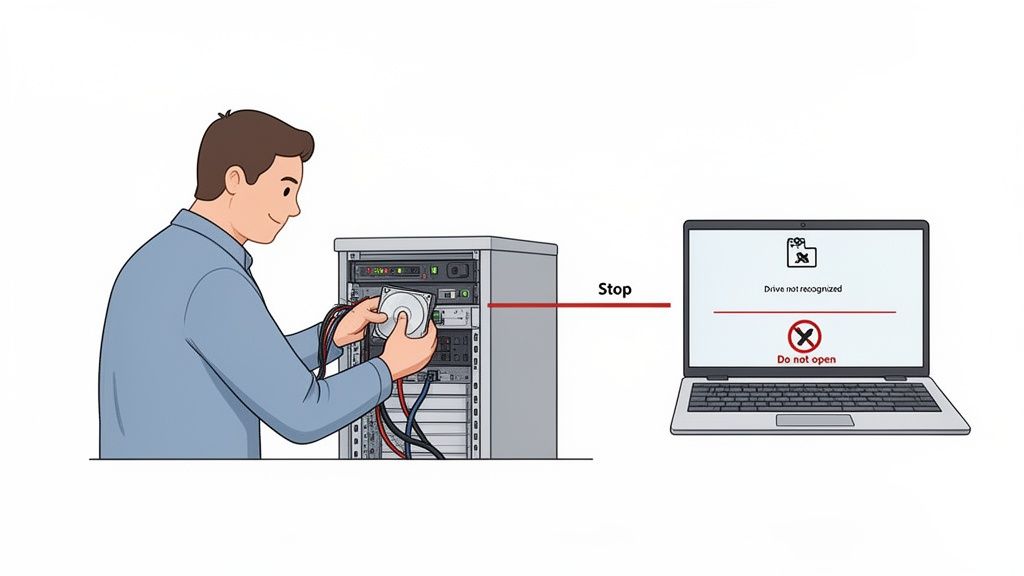 Stop

Drive not recognized

Do not open