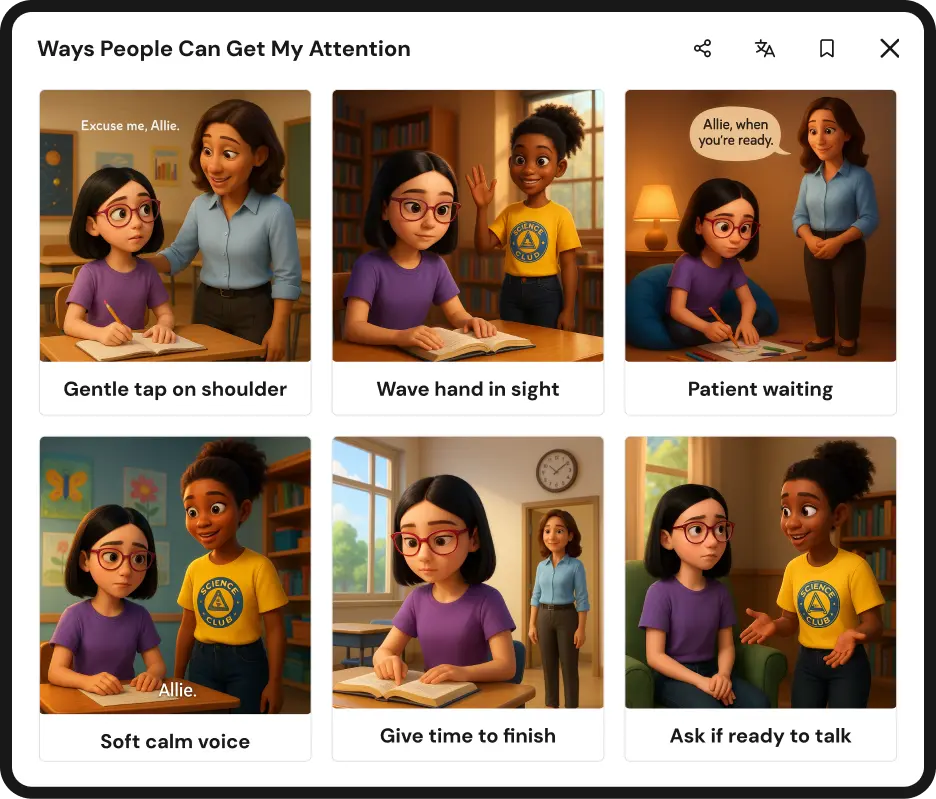 Ways People Can Get My Attention

Excuse me, Allie.

Gentle tap on shoulder

SCIENCE CLUB

Wave hand in sight

Allie, when you're ready.

Patient waiting

SCIENCE CLUB

Allie.

Soft calm voice

Give time to finish

SCIENCE CLUB

Ask if ready to talk