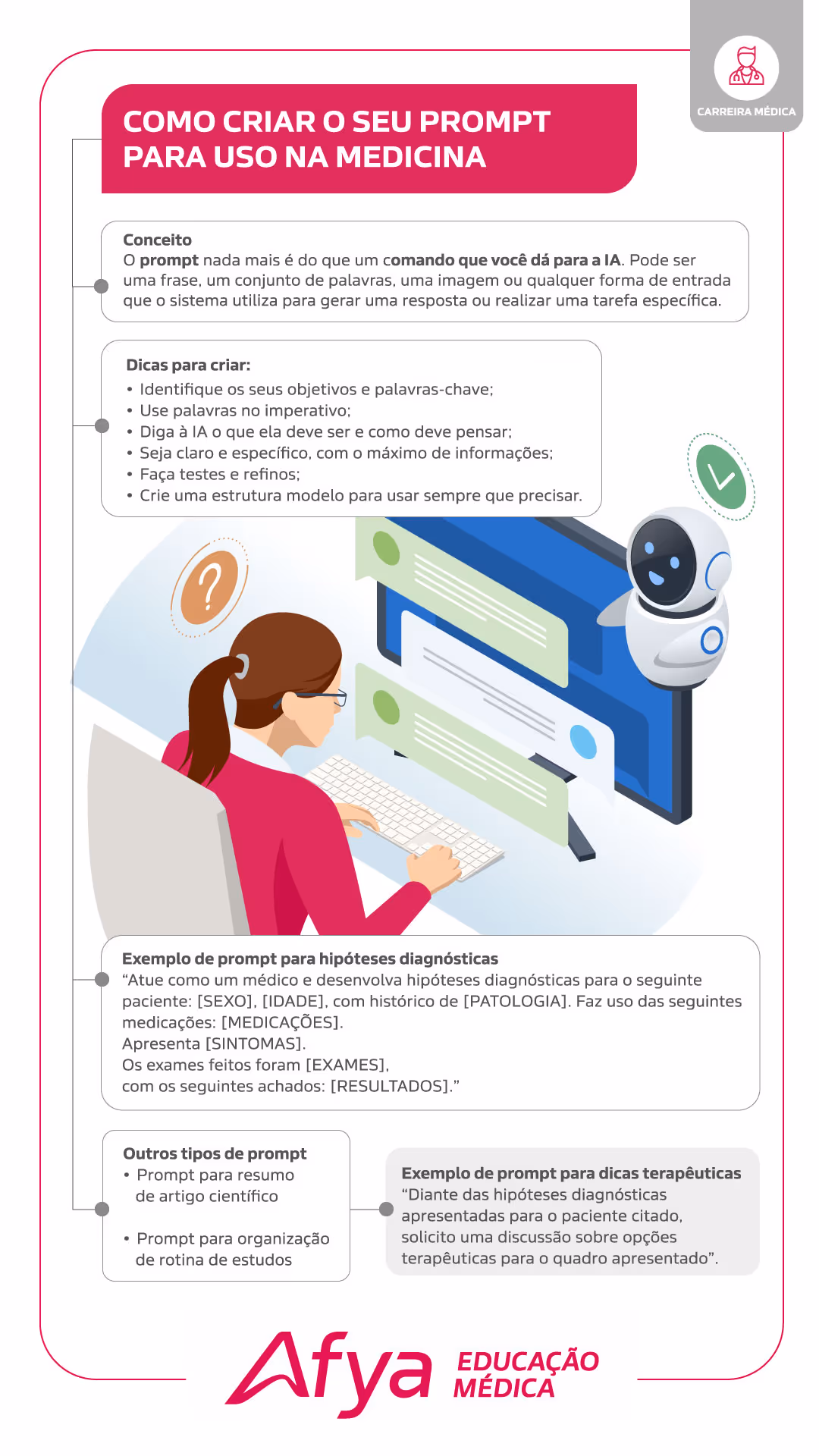 CARREIRA MÉDICA

COMO CRIAR O SEU PROMPT PARA USO NA MEDICINA

Conceito
O prompt nada mais é do que um comando que você dá para a IA. Pode ser uma frase, um conjunto de palavras, uma imagem ou qualquer forma de entrada que o sistema utiliza para gerar uma resposta ou realizar uma tarefa específica.

Dicas para criar:
• Identifique os seus objetivos e palavras-chave;
• Use palavras no imperativo;
• Diga à IA o que ela deve ser e como deve pensar;
• Seja claro e específico, com o máximo de informações;
• Faça testes e refinos;
• Crie uma estrutura modelo para usar sempre que precisar.

?

Exemplo de prompt para hipóteses diagnósticas
“Atue como um médico e desenvolva hipóteses diagnósticas para o seguinte paciente: [SEXO], [IDADE], com histórico de [PATOLOGIA]. Faz uso das seguintes medicações: [MEDICAÇÕES].
Apresenta [SINTOMAS].
Os exames feitos foram [EXAMES],
com os seguintes achados: [RESULTADOS].”

Outros tipos de prompt
• Prompt para resumo de artigo científico

• Prompt para organização de rotina de estudos

Exemplo de prompt para dicas terapêuticas
“Diante das hipóteses diagnósticas apresentadas para o paciente citado, solicito uma discussão sobre opções terapêuticas para o quadro apresentado”.

Afya EDUCAÇÃO MÉDICA