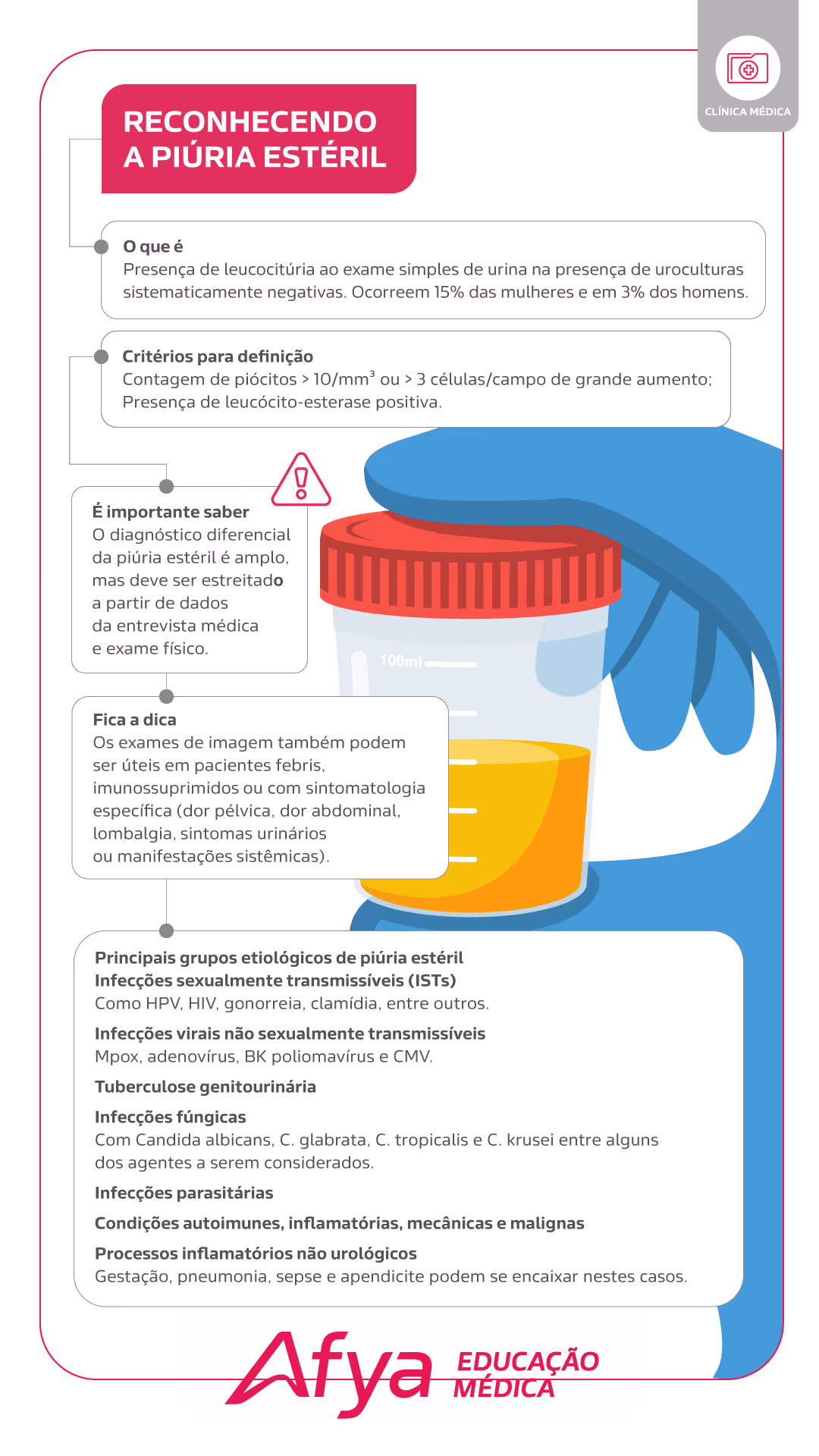 CLÍNICA MÉDICA

RECONHECENDO A PIÚRIA ESTÉRIL

O que é
Presença de leucocitúria ao exame simples de urina na presença de uroculturas sistematicamente negativas. Ocorreem 15% das mulheres e em 3% dos homens.

Critérios para definição
Contagem de piócitos > 10/mm$^3$ ou > 3 células/campo de grande aumento;
Presença de leucócito-esterase positiva.

É importante saber
O diagnóstico diferencial da piúria estéril é amplo, mas deve ser estreitado a partir de dados da entrevista médica e exame físico.

100ml

Fica a dica
Os exames de imagem também podem ser úteis em pacientes febris, imunossuprimidos ou com sintomatologia específica (dor pélvica, dor abdominal, lombalgia, sintomas urinários ou manifestações sistêmicas).

Principais grupos etiológicos de piúria estéril
Infecções sexualmente transmissíveis (ISTs)
Como HPV, HIV, gonorreia, clamídia, entre outros.

Infecções virais não sexualmente transmissíveis
Mpox, adenovírus, BK poliomavírus e CMV.

Tuberculose genitourinária

Infecções fúngicas
Com Candida albicans, C. glabrata, C. tropicalis e C. krusei entre alguns dos agentes a serem considerados.

Infecções parasitárias

Condições autoimunes, inflamatórias, mecânicas e malignas

Processos inflamatórios não urológicos
Gestação, pneumonia, sepse e apendicite podem se encaixar nestes casos.

Afya EDUCAÇÃO MÉDICA