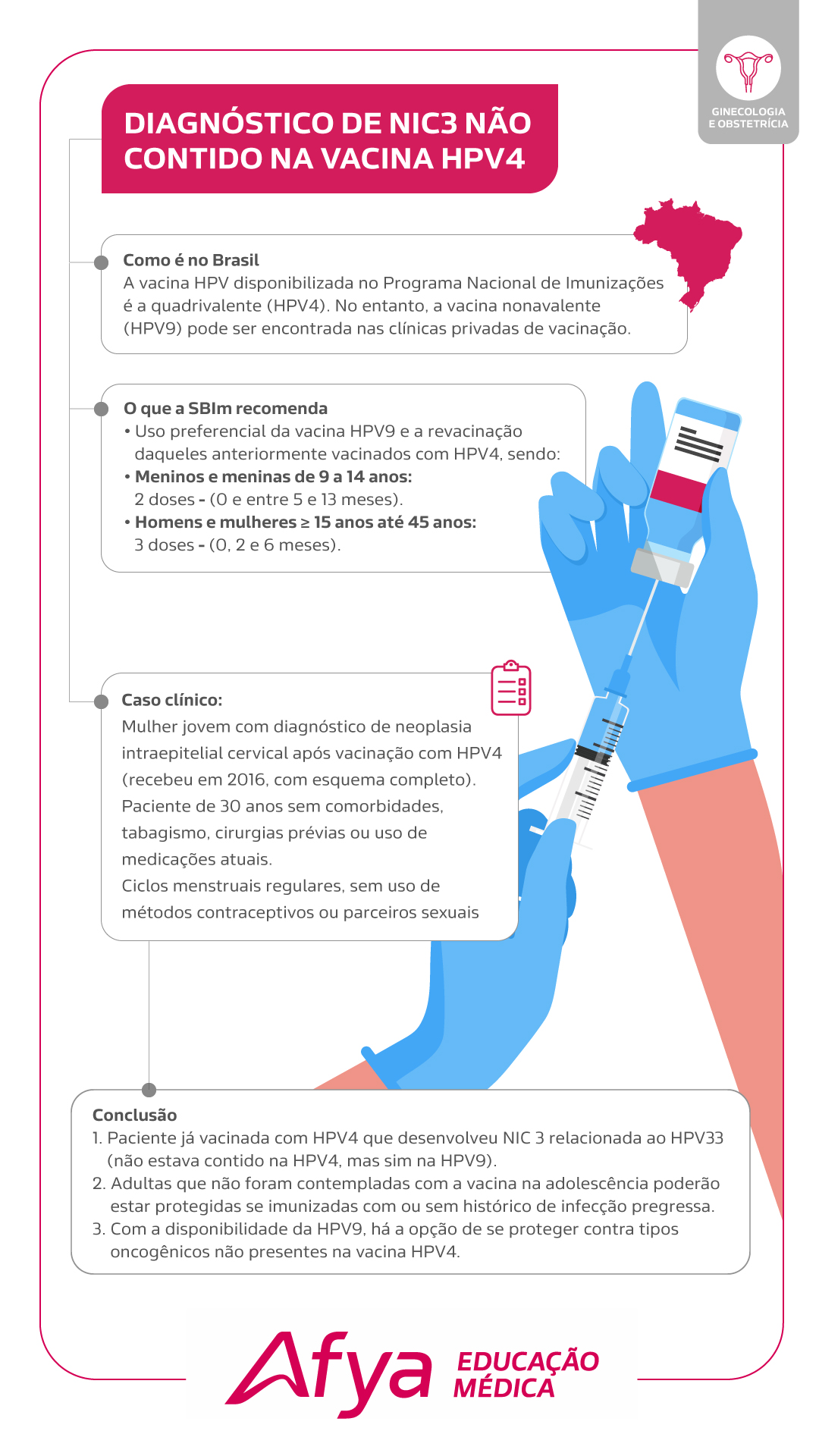 GINECOLOGIA E OBSTETRÍCIA

DIAGNÓSTICO DE NIC3 NÃO CONTIDO NA VACINA HPV4

Como é no Brasil
A vacina HPV disponibilizada no Programa Nacional de Imunizações é a quadrivalente (HPV4). No entanto, a vacina nonavalente (HPV9) pode ser encontrada nas clínicas privadas de vacinação.

O que a SBIm recomenda
• Uso preferencial da vacina HPV9 e a revacinação daqueles anteriormente vacinados com HPV4, sendo:
• Meninos e meninas de 9 a 14 anos: 2 doses - (0 e entre 5 e 13 meses).
• Homens e mulheres ≥ 15 anos até 45 anos: 3 doses - (0, 2 e 6 meses).

Caso clínico:
Mulher jovem com diagnóstico de neoplasia intraepitelial cervical após vacinação com HPV4 (recebeu em 2016, com esquema completo).
Paciente de 30 anos sem comorbidades, tabagismo, cirurgias prévias ou uso de medicações atuais.
Ciclos menstruais regulares, sem uso de métodos contraceptivos ou parceiros sexuais

Conclusão
1. Paciente já vacinada com HPV4 que desenvolveu NIC 3 relacionada ao HPV33 (não estava contido na HPV4, mas sim na HPV9).
2. Adultas que não foram contempladas com a vacina na adolescência poderão estar protegidas se imunizadas com ou sem histórico de infecção pregressa.
3. Com a disponibilidade da HPV9, há a opção de se proteger contra tipos oncogênicos não presentes na vacina HPV4.

Afya EDUCAÇÃO MÉDICA