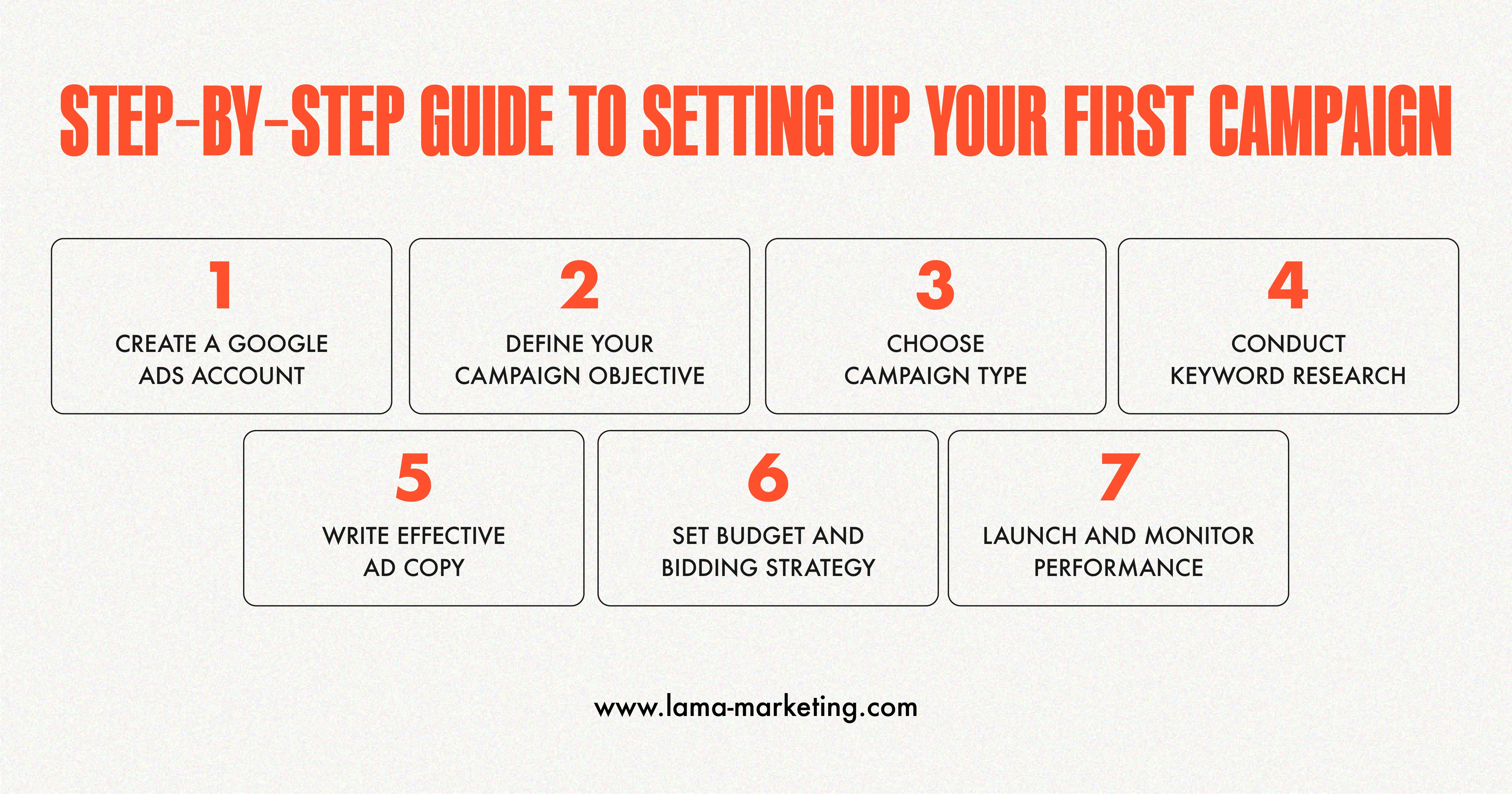 STEP-BY-STEP GUIDE TO SETTING UP YOUR FIRST CAMPAIGN

1
CREATE A GOOGLE ADS ACCOUNT

2
DEFINE YOUR CAMPAIGN OBJECTIVE

3
CHOOSE CAMPAIGN TYPE

4
CONDUCT KEYWORD RESEARCH

5
WRITE EFFECTIVE AD COPY

6
SET BUDGET AND BIDDING STRATEGY

7
LAUNCH AND MONITOR PERFORMANCE

www.lama-marketing.com