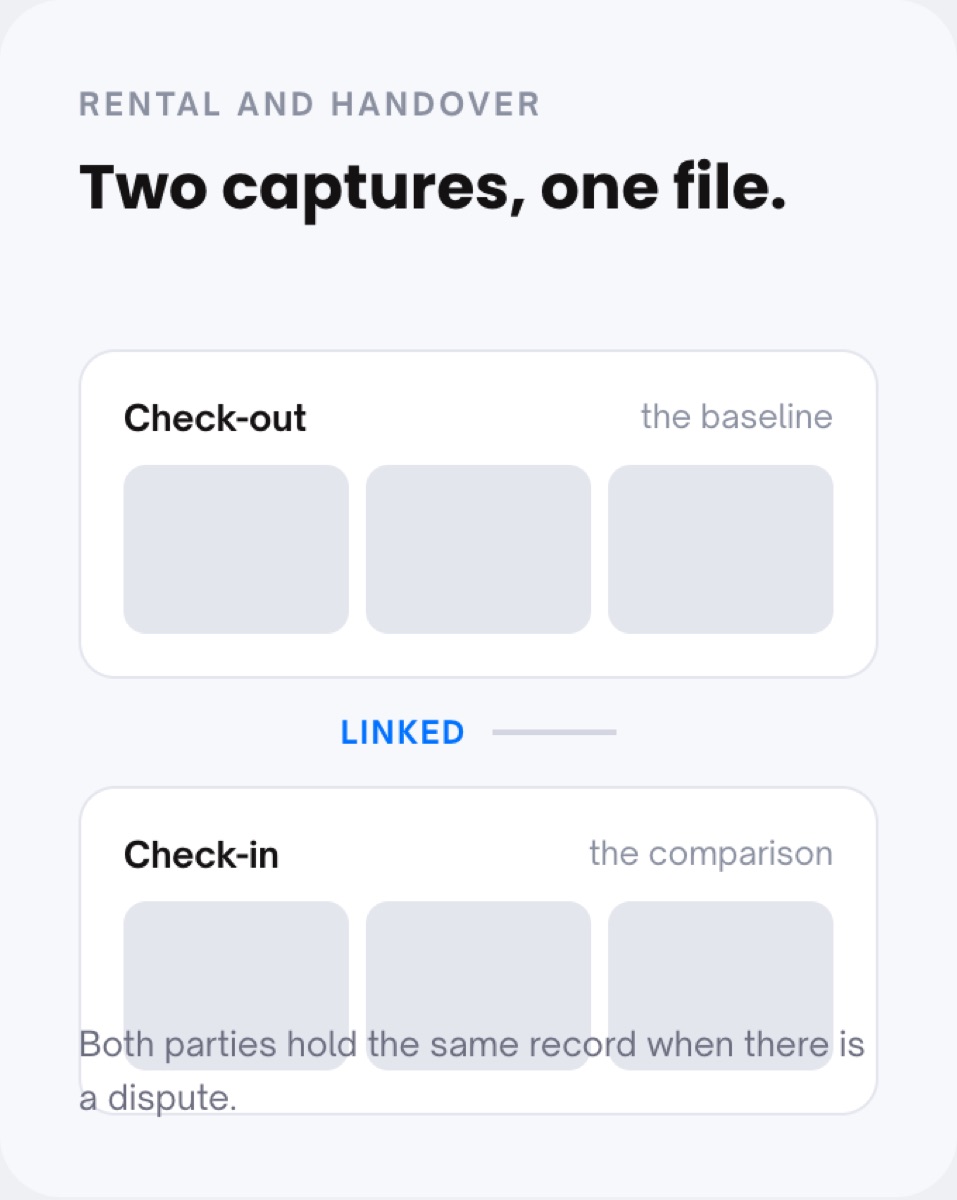 RENTAL AND HANDOVER

Two captures, one file.

Check-out

the baseline

LINKED

Check-in

the comparison

Both parties hold the same record when there is a dispute.