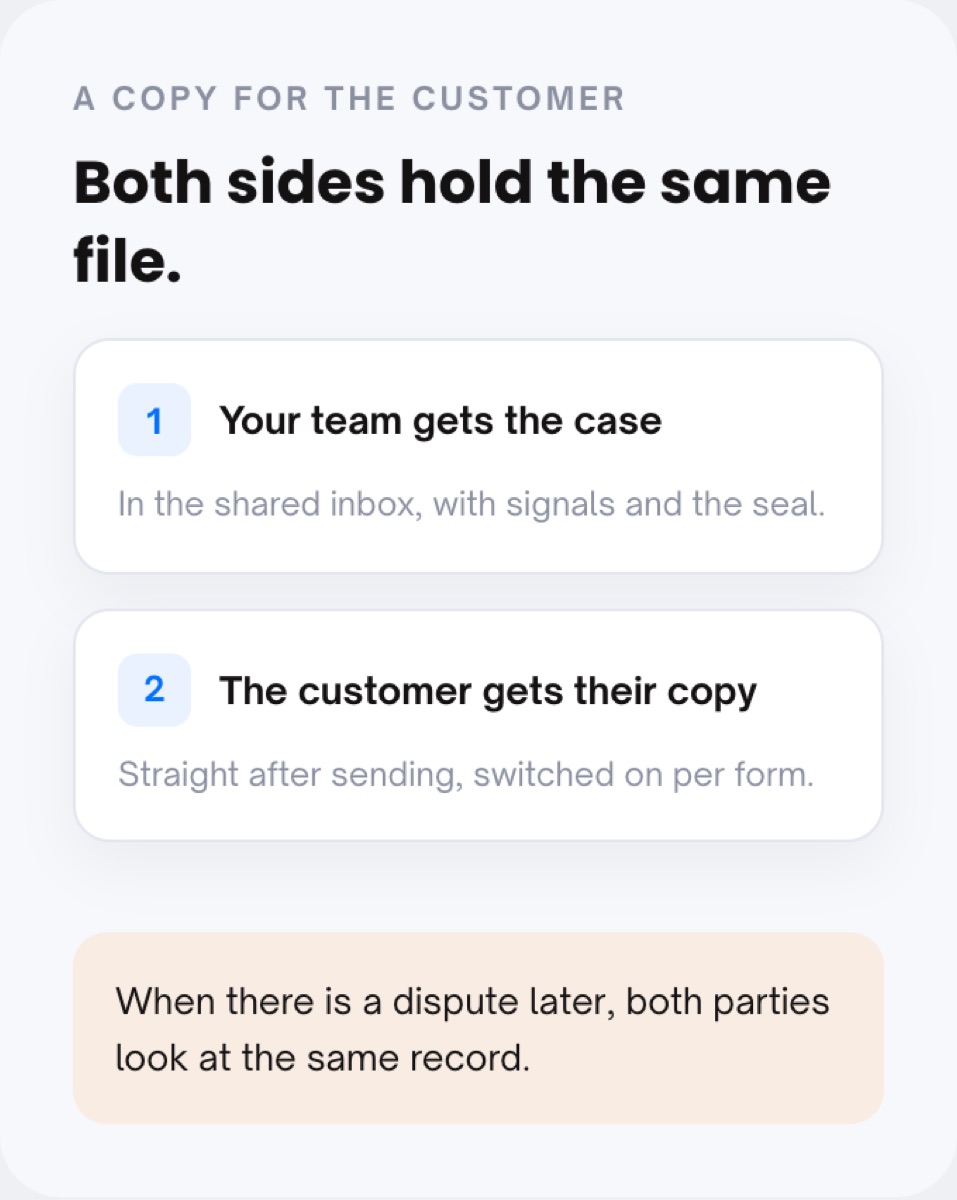 A COPY FOR THE CUSTOMER

Both sides hold the same file.

1 Your team gets the case

In the shared inbox, with signals and the seal.

2 The customer gets their copy

Straight after sending, switched on per form.

When there is a dispute later, both parties look at the same record.