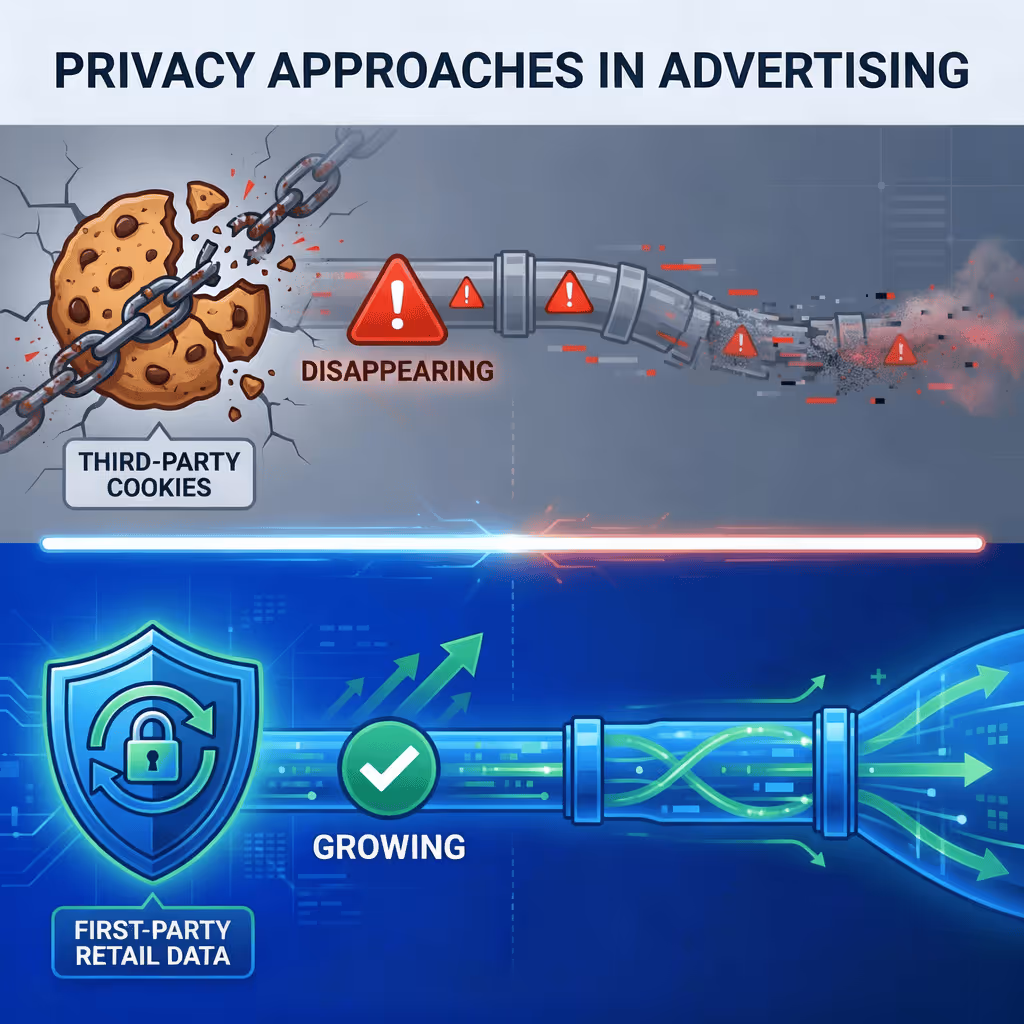 PRIVACY APPROACHES IN ADVERTISING

DISAPPEARING

THIRD-PARTY COOKIES

GROWING

FIRST-PARTY RETAIL DATA