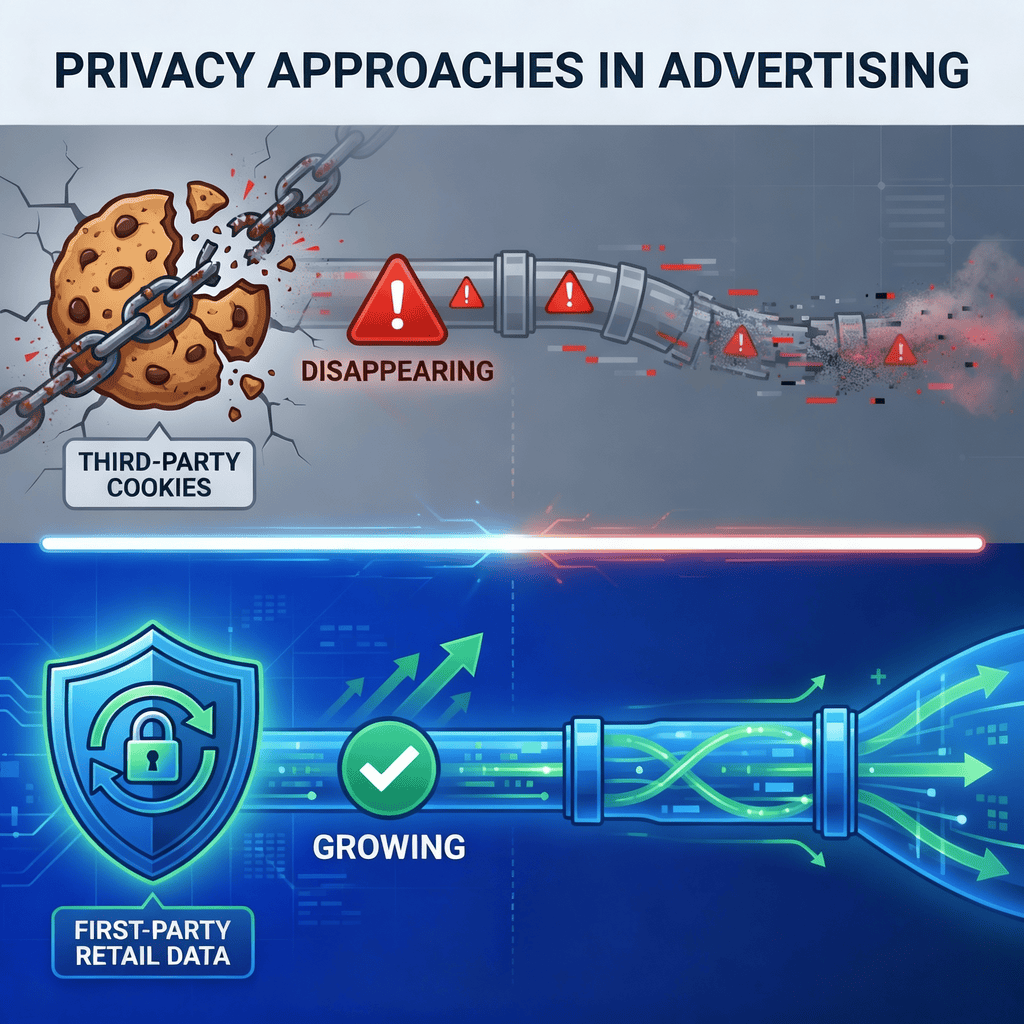 PRIVACY APPROACHES IN ADVERTISING

DISAPPEARING

THIRD-PARTY COOKIES

GROWING

FIRST-PARTY RETAIL DATA