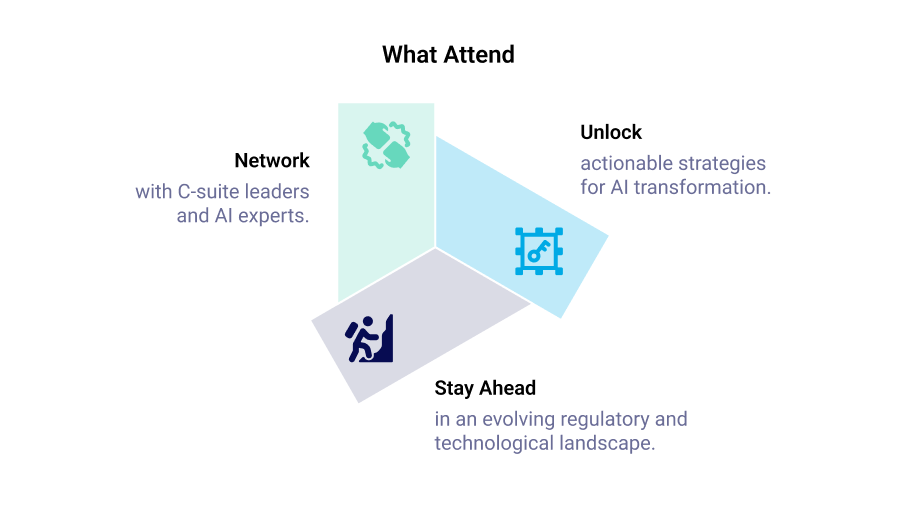 What Attend

Network
with C-suite leaders and AI experts.

Unlock
actionable strategies for AI transformation.

Stay Ahead
in an evolving regulatory and technological landscape.