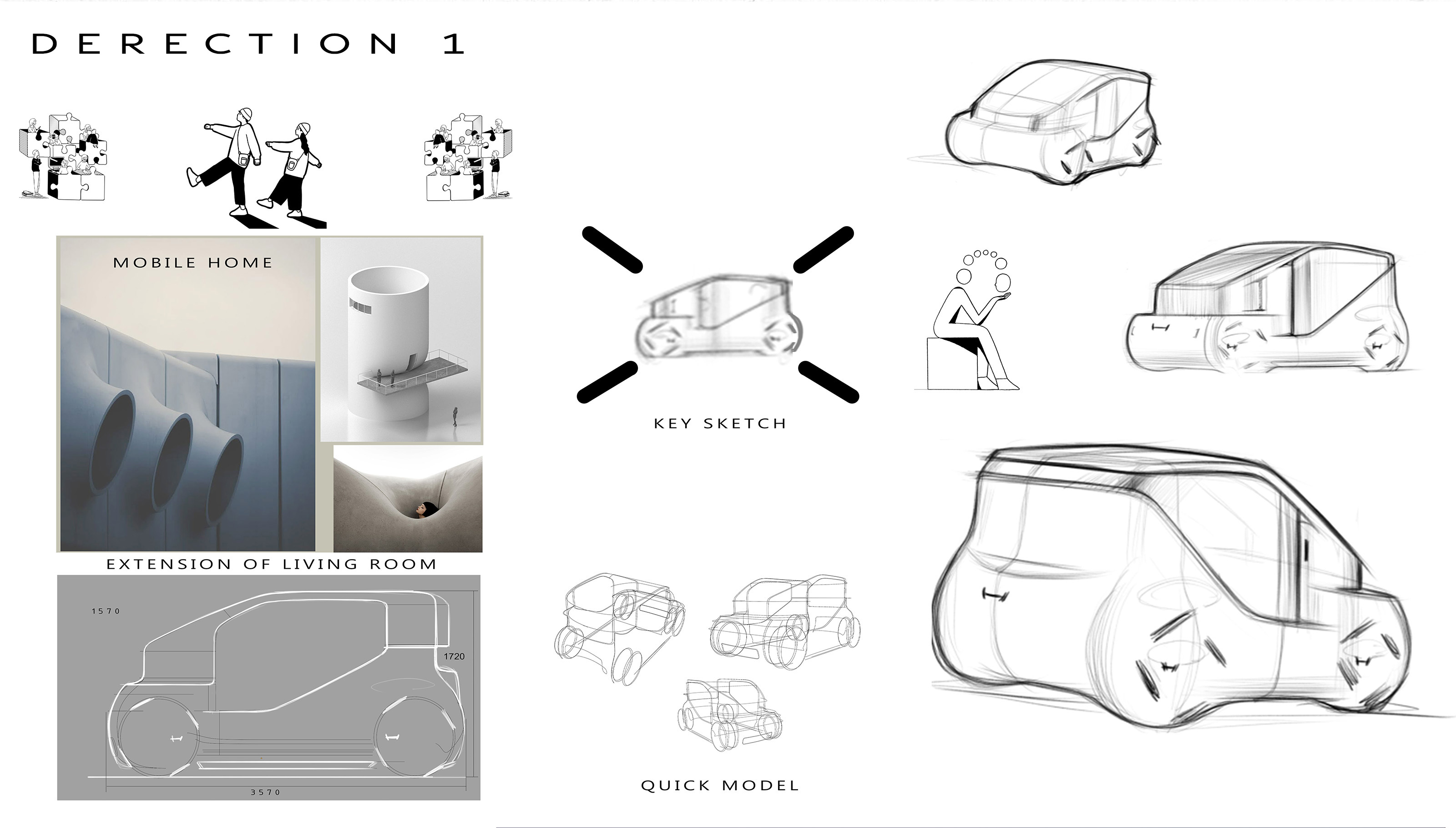 DERECTION 1

MOBILE HOME

EXTENSION OF LIVING ROOM

1570

1720

3570

KEY SKETCH

QUICK MODEL