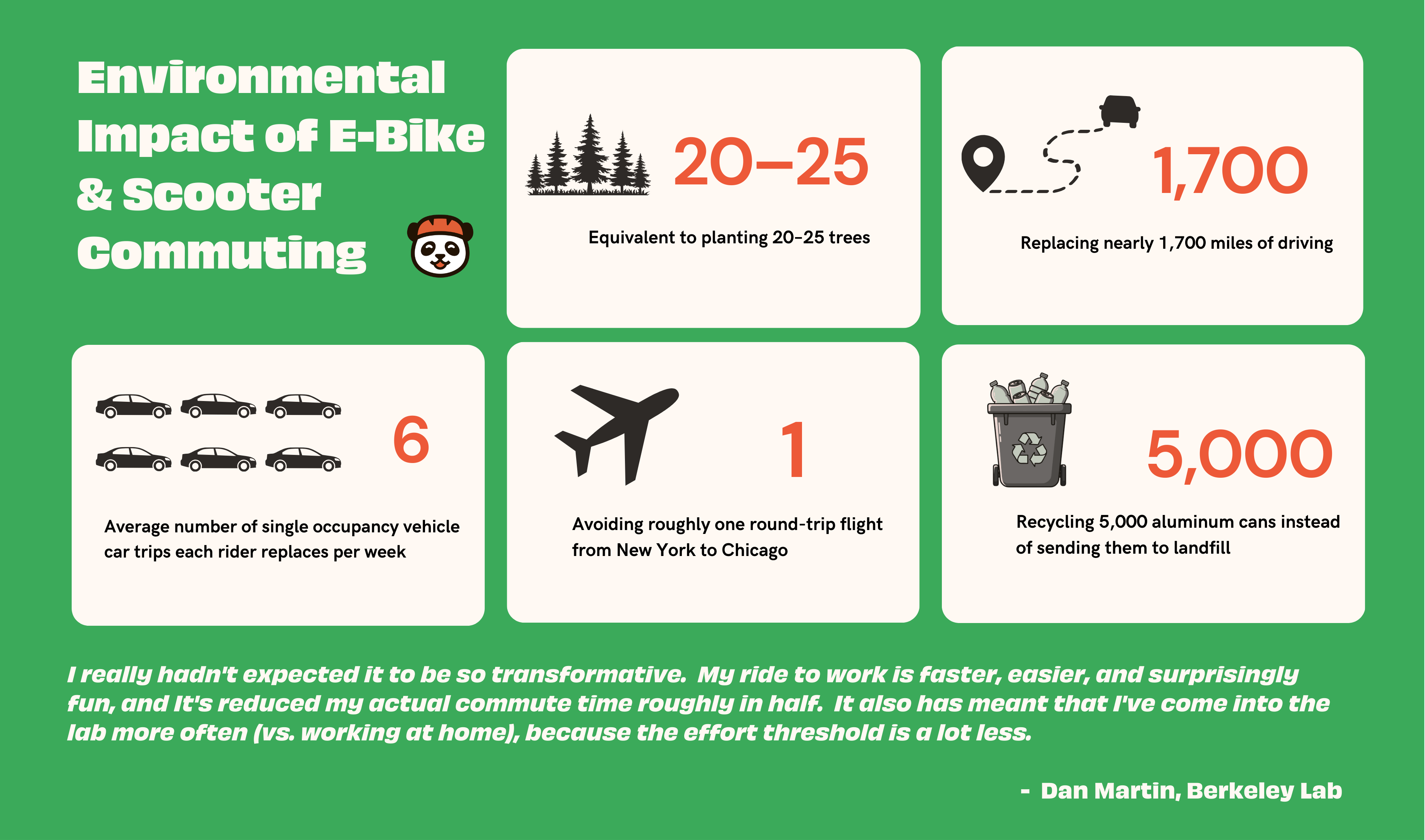 Environmental Impact of E-Bike & Scooter Commuting

20–25

Equivalent to planting 20-25 trees

1,700

Replacing nearly 1,700 miles of driving

6

Average number of single occupancy vehicle car trips each rider replaces per week

1

Avoiding roughly one round-trip flight from New York to Chicago

5,000

Recycling 5,000 aluminum cans instead of sending them to landfill

I really hadn't expected it to be so transformative. My ride to work is faster, easier, and surprisingly fun, and It's reduced my actual commute time roughly in half. It also has meant that I've come into the lab more often (vs. working at home), because the effort threshold is a lot less.

- Dan Martin, Berkeley Lab