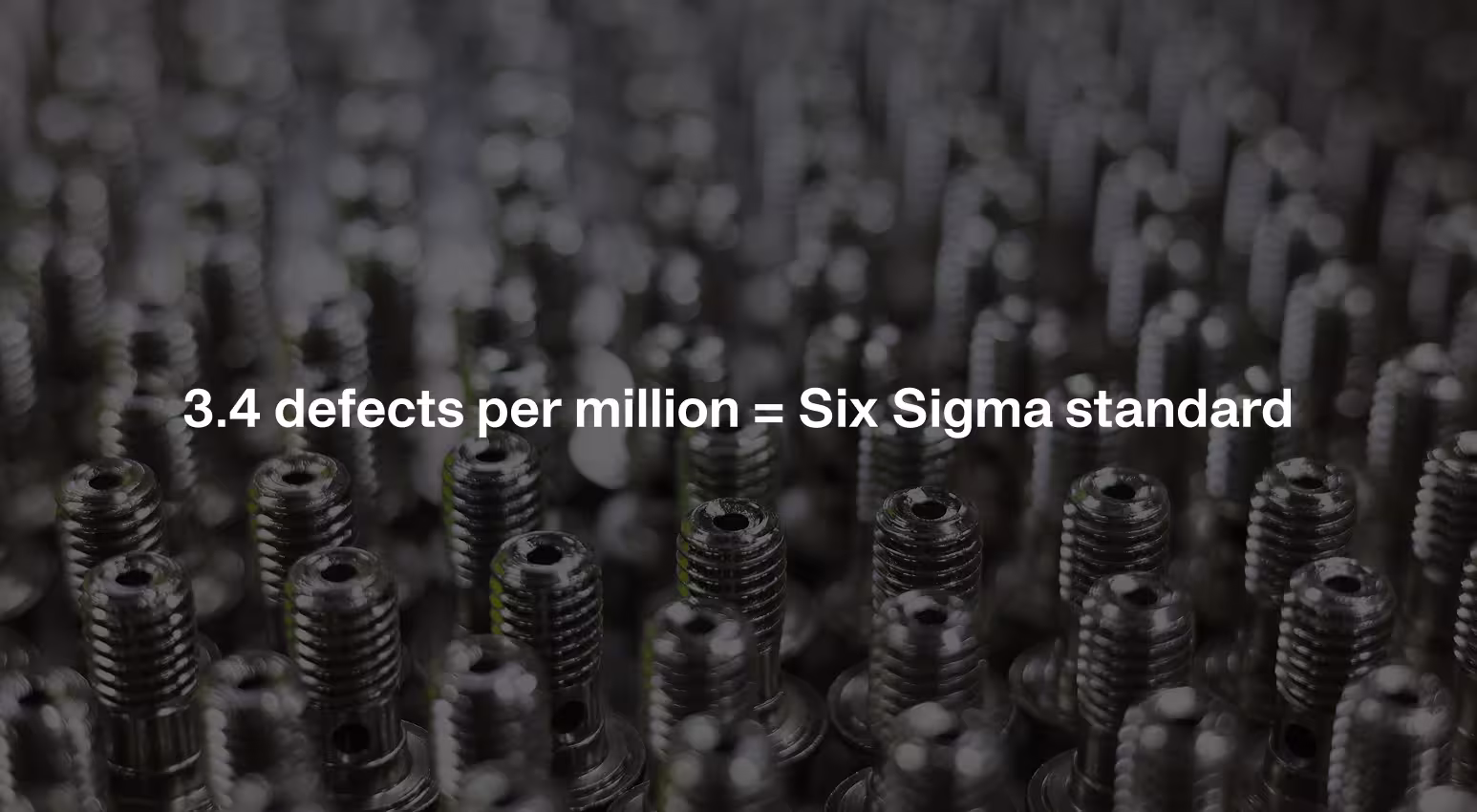 3.4 defects per million = Six Sigma standard