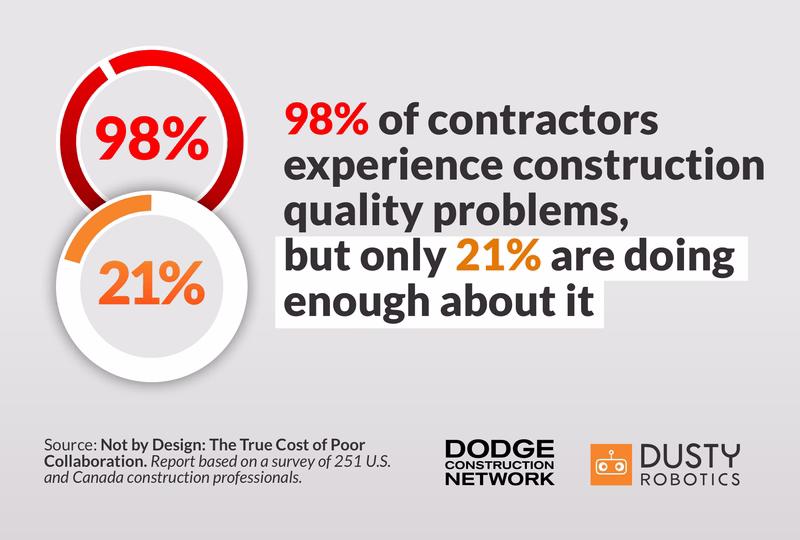 98%

21%

98% of contractors experience construction quality problems, but only 21% are doing enough about it

Source: Not by Design: The True Cost of Poor Collaboration. Report based on a survey of 251 U.S. and Canada construction professionals.

DODGE CONSTRUCTION NETWORK

DUSTY ROBOTICS