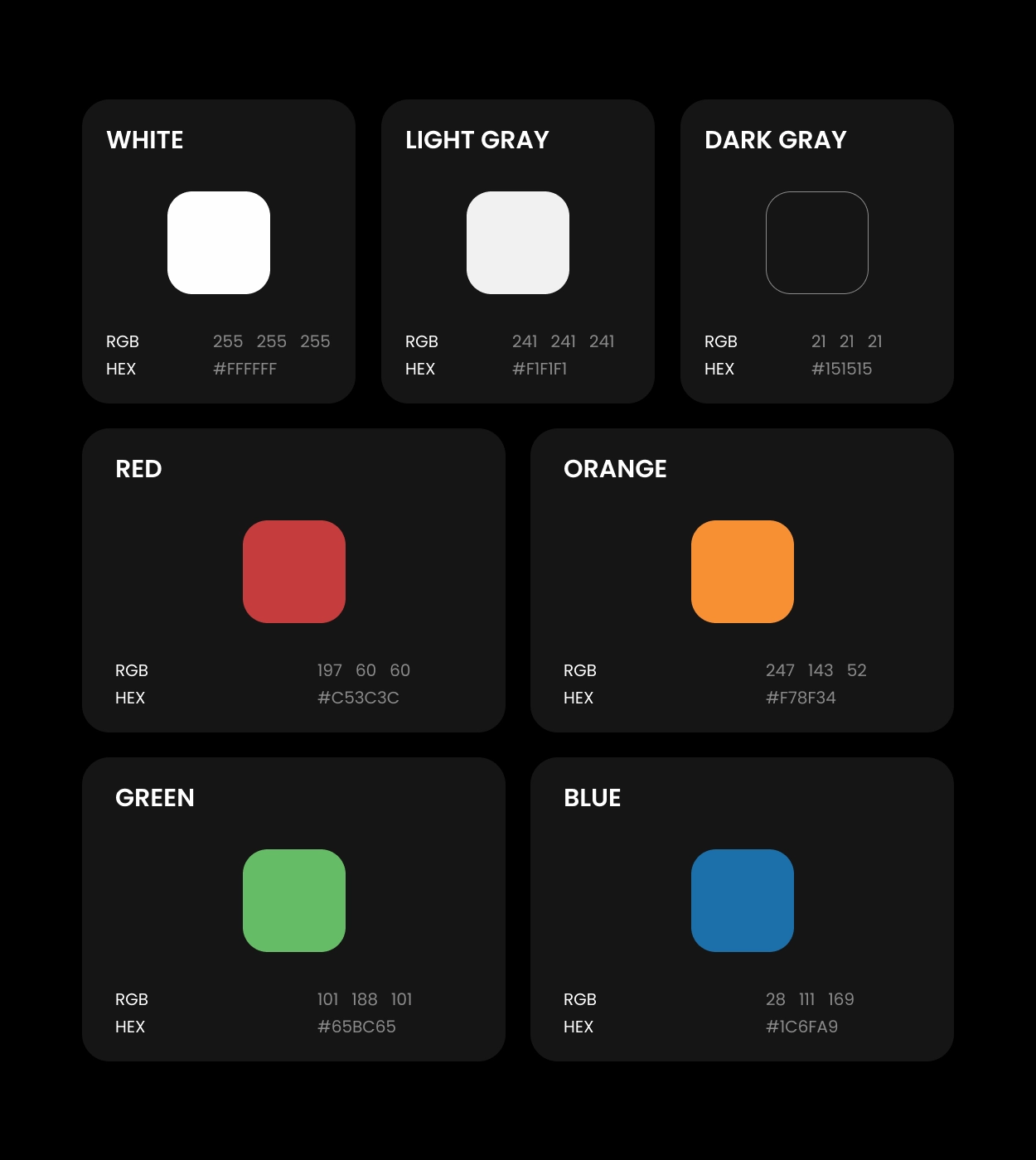 WHITE

RGB 255 255 255
HEX #FFFFFF

LIGHT GRAY

RGB 241 241 241
HEX #F1F1F1

DARK GRAY

RGB 21 21 21
HEX #151515

RED

RGB 197 60 60
HEX #C53C3C

ORANGE

RGB 247 143 52
HEX #F78F34

GREEN

RGB 101 188 101
HEX #65BC65

BLUE

RGB 28 111 169
HEX #1C6FA9