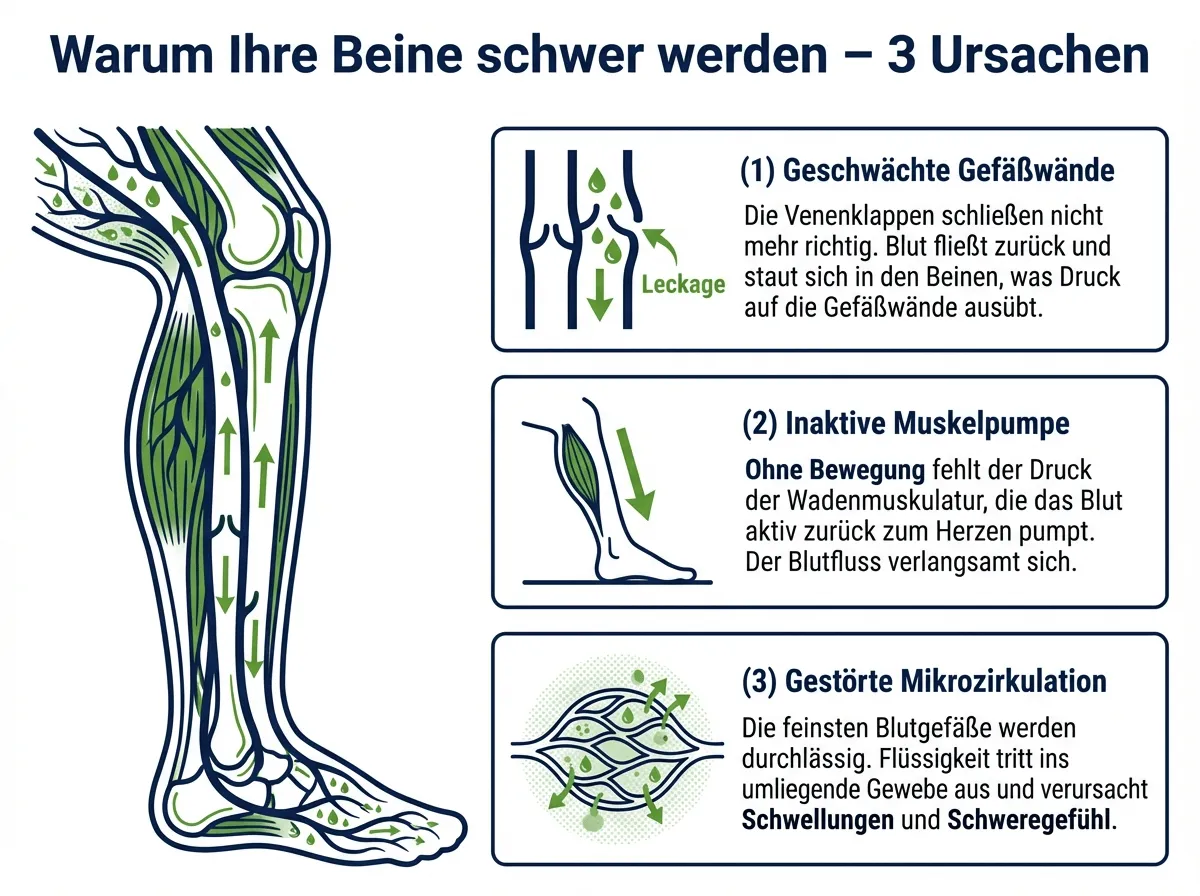 Warum Ihre Beine schwer werden – 3 Ursachen

Leckage

(1) Geschwächte Gefäßwände

Die Venenklappen schließen nicht mehr richtig. Blut fließt zurück und staut sich in den Beinen, was Druck auf die Gefäßwände ausübt.

(2) Inaktive Muskelpumpe

Ohne Bewegung fehlt der Druck der Wadenmuskulatur, die das Blut aktiv zurück zum Herzen pumpt. Der Blutfluss verlangsamt sich.

(3) Gestörte Mikrozirkulation

Die feinsten Blutgefäße werden durchlässig. Flüssigkeit tritt ins umliegende Gewebe aus und verursacht Schwellungen und Schweregefühl.