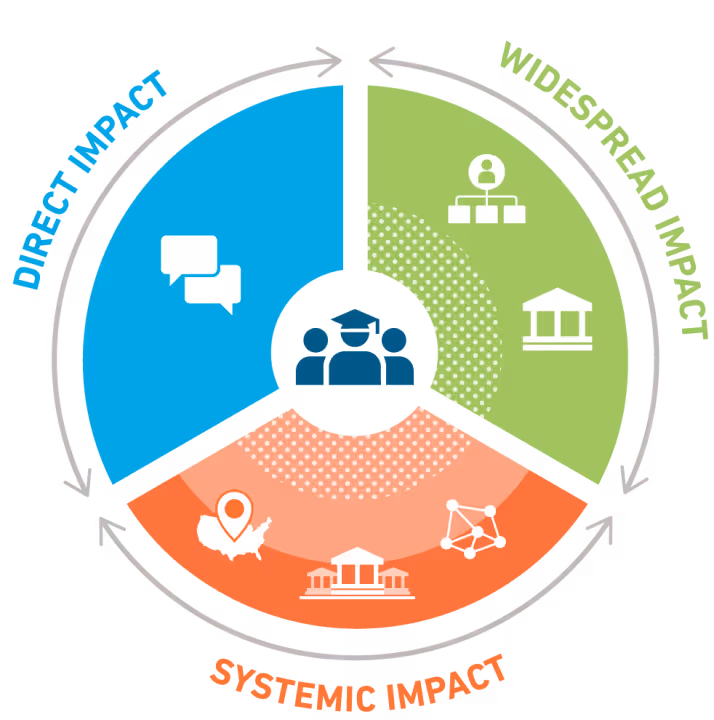 DIRECT IMPACT

WIDESPREAD IMPACT

SYSTEMIC IMPACT