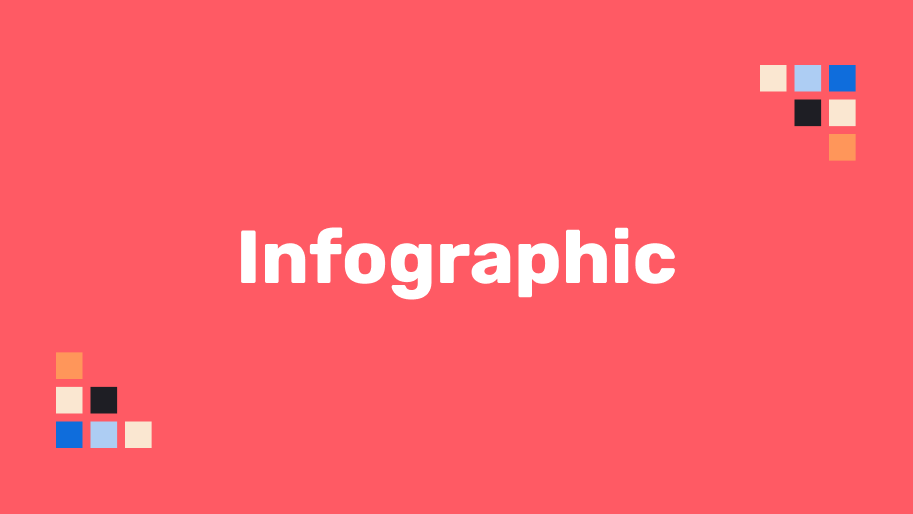 Infographic