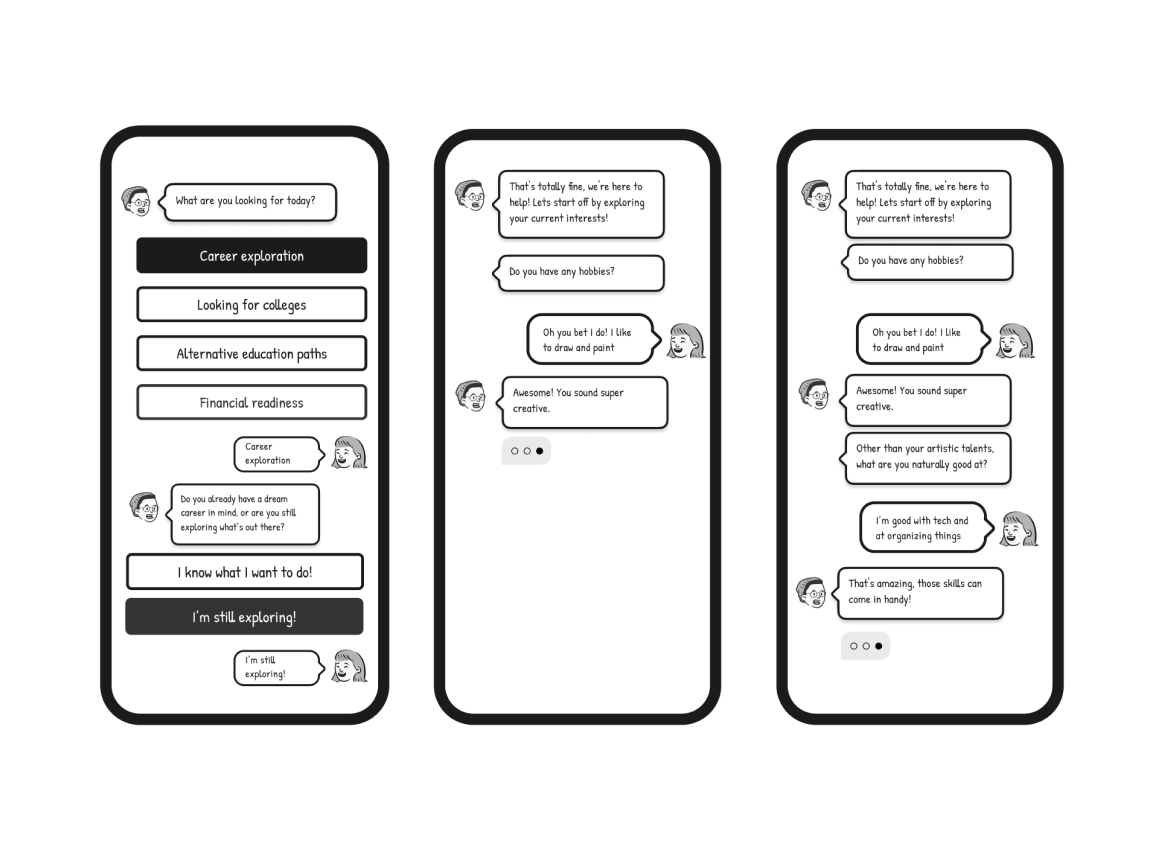 What are you looking for today?

Career exploration

Looking for colleges

Alternative education paths

Financial readiness

Career exploration

Do you already have a dream career in mind, or are you still exploring what's out there?

I know what I want to do!

I'm still exploring!

I'm still exploring!

That's totally fine, we're here to help! Lets start off by exploring your current interests!

Do you have any hobbies?

Oh you bet I do! I like to draw and paint

Awesome! You sound super creative.

That's totally fine, we're here to help! Lets start off by exploring your current interests!

Do you have any hobbies?

Oh you bet I do! I like to draw and paint

Awesome! You sound super creative.

Other than your artistic talents, what are you naturally good at?

I'm good with tech and at organizing things

That's amazing, those skills can come in handy!