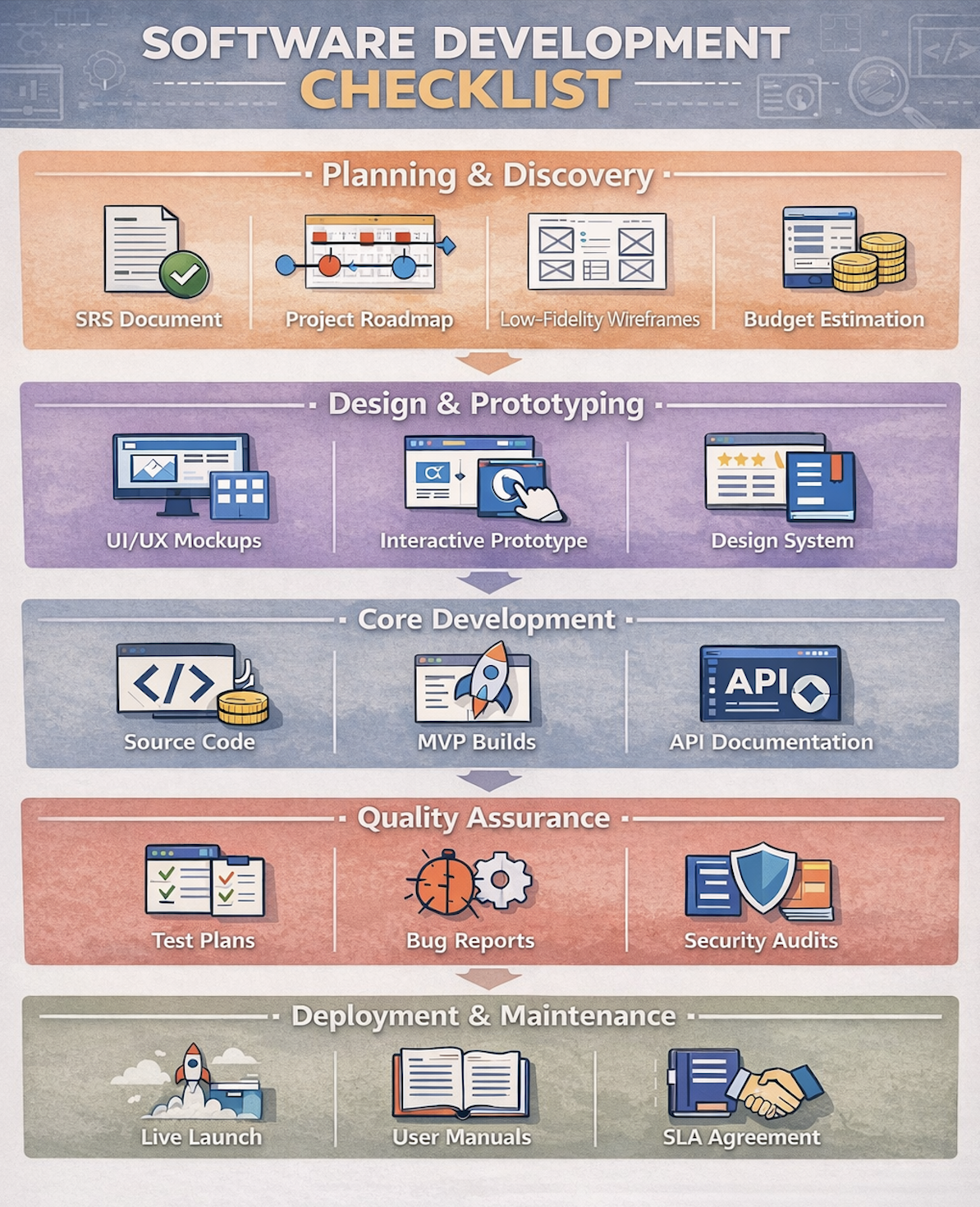 SOFTWARE DEVELOPMENT
CHECKLIST

Planning & Discovery

SRS Document
Project Roadmap
Low-Fidelity Wireframes
Budget Estimation

Design & Prototyping

UI/UX Mockups
Interactive Prototype
Design System

Core Development

</>
Source Code
MVP Builds
API
API Documentation

Quality Assurance

Test Plans
Bug Reports
Security Audits

Deployment & Maintenance

Live Launch
User Manuals
SLA Agreement