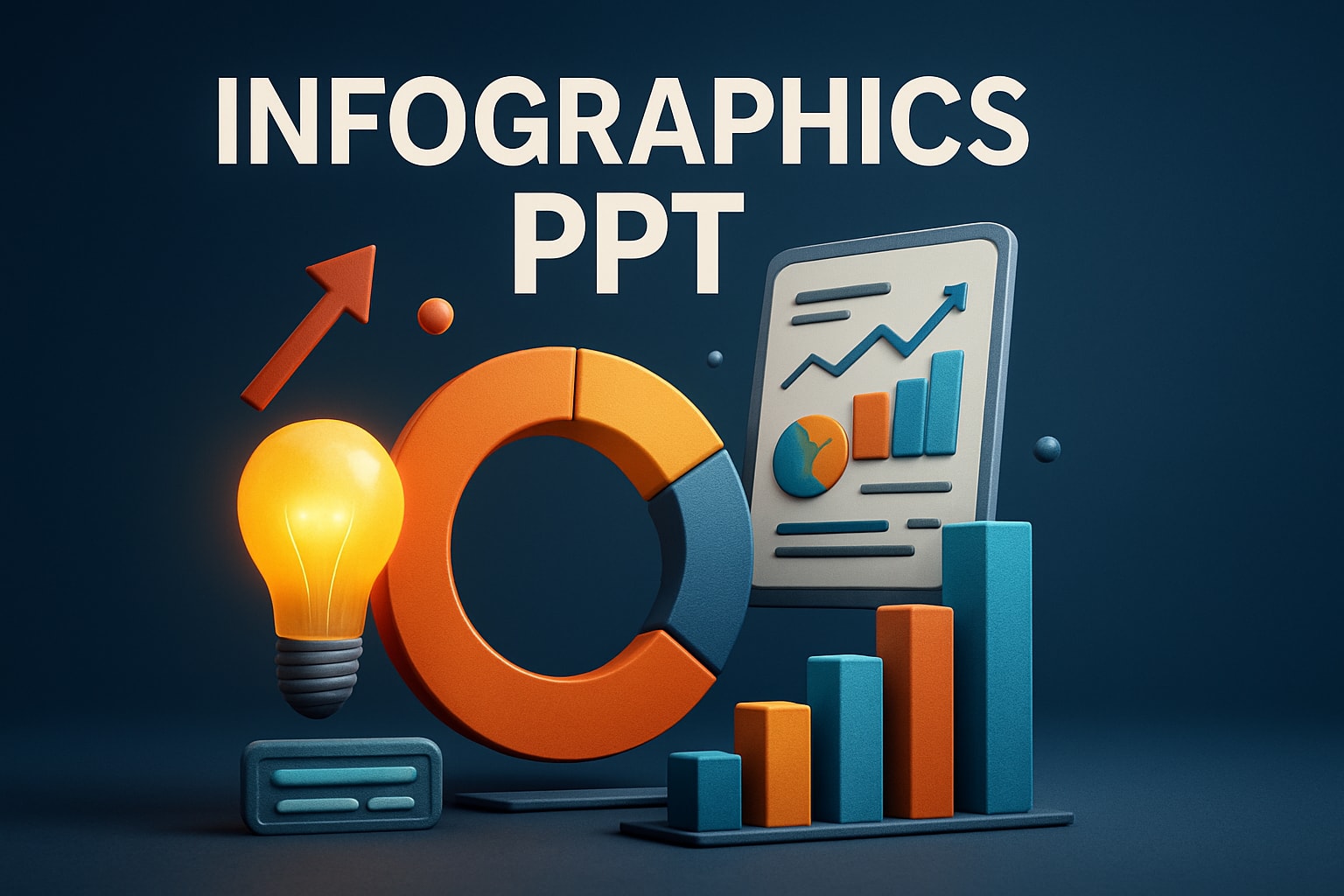 INFOGRAPHICS
PPT