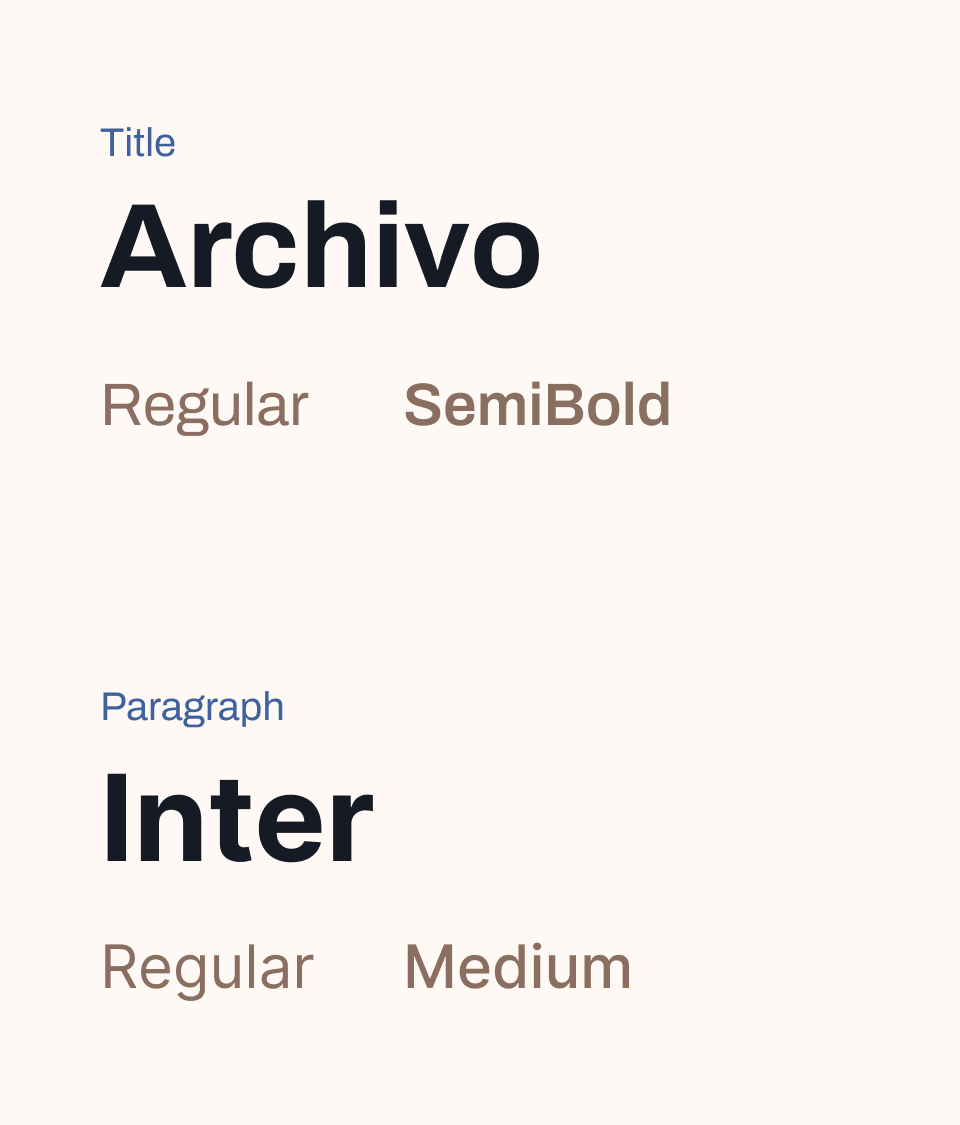 Title
Archivo
Regular SemiBold

Paragraph
Inter
Regular Medium