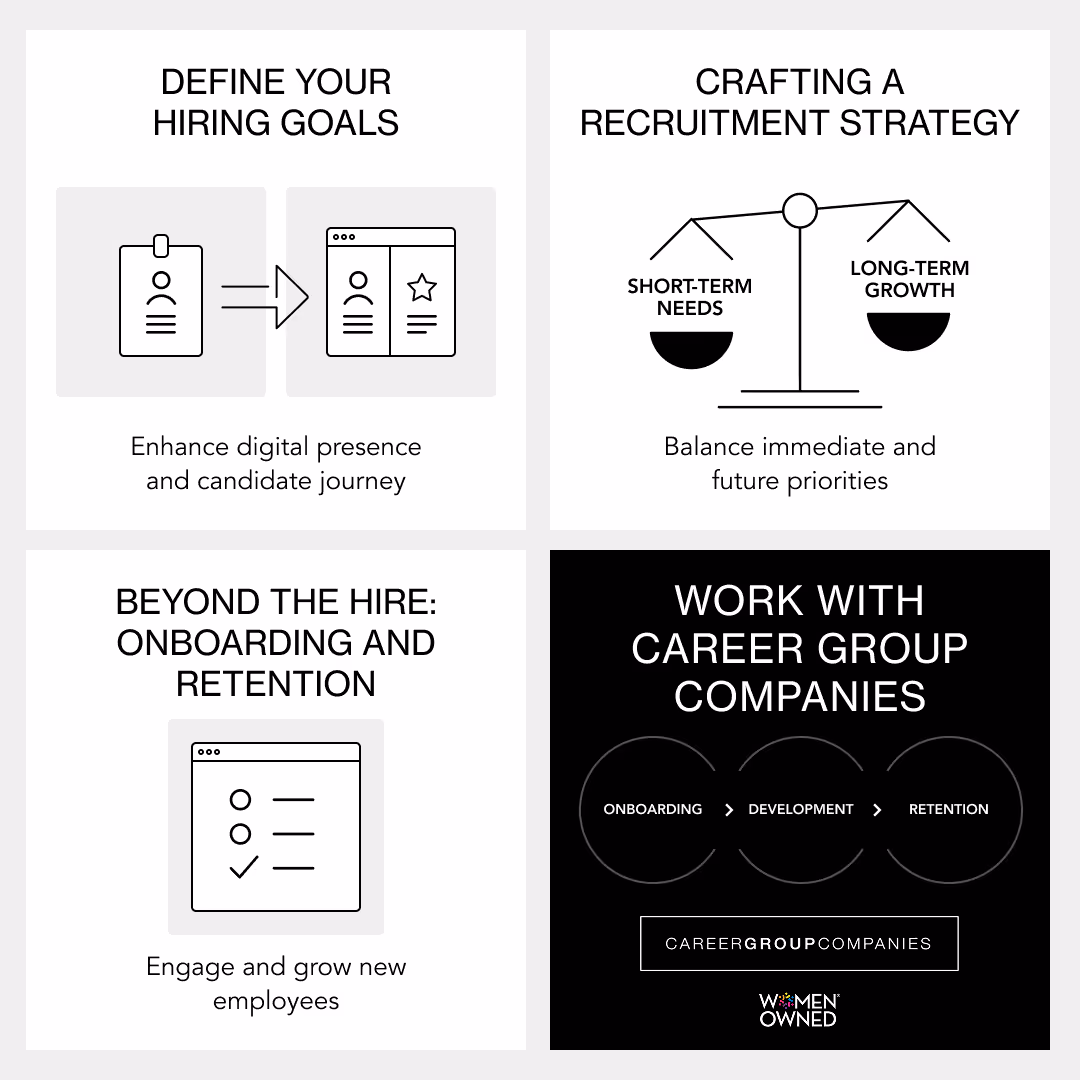 DEFINE YOUR HIRING GOALS

Enhance digital presence and candidate journey

CRAFTING A RECRUITMENT STRATEGY

SHORT-TERM NEEDS

LONG-TERM GROWTH

Balance immediate and future priorities

BEYOND THE HIRE: ONBOARDING AND RETENTION

Engage and grow new employees

WORK WITH CAREER GROUP COMPANIES

ONBOARDING > DEVELOPMENT > RETENTION

CAREERGROUPCOMPANIES

WOMEN OWNED