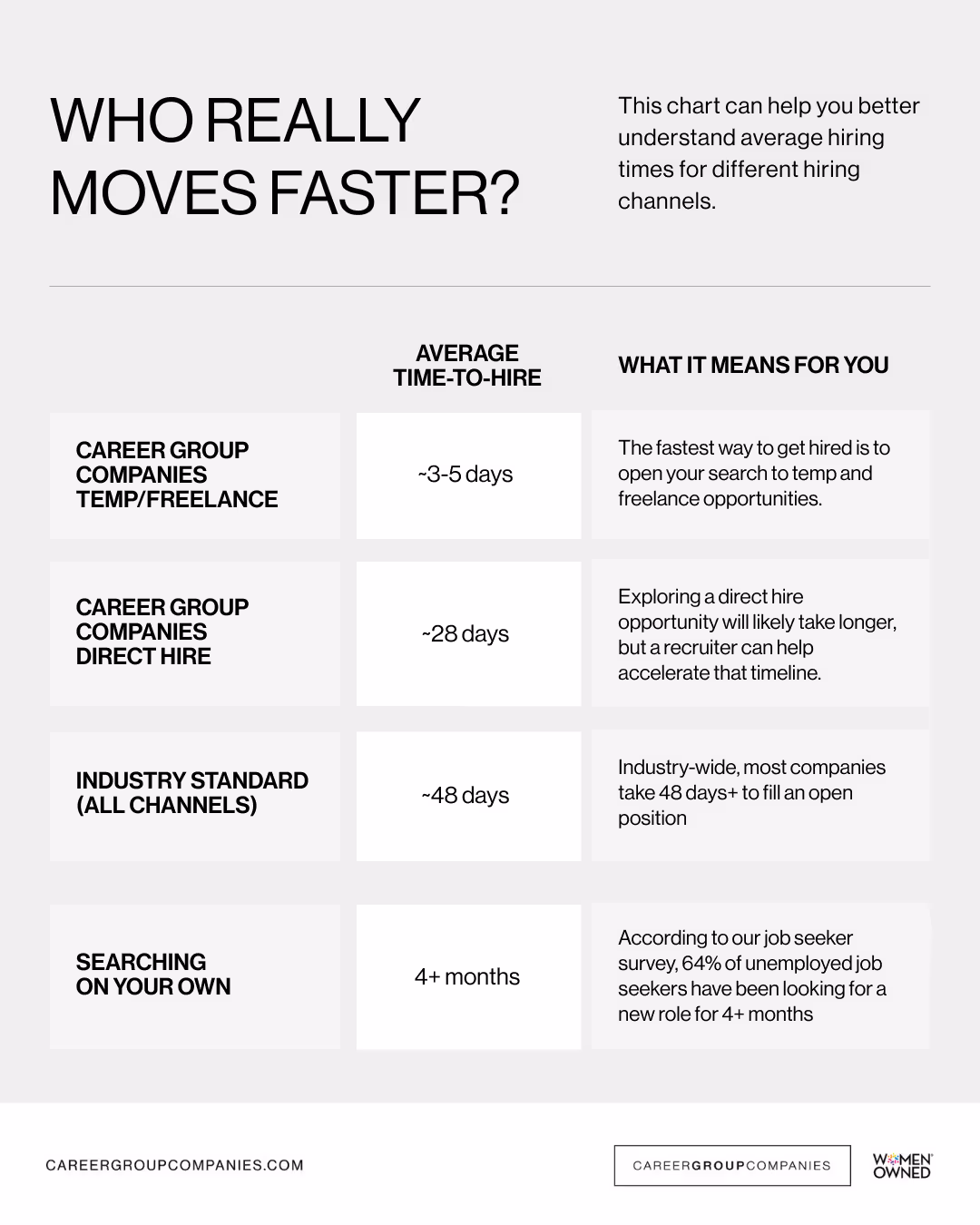 WHO REALLY MOVES FASTER?

This chart can help you better understand average hiring times for different hiring channels.

| | AVERAGE TIME-TO-HIRE | WHAT IT MEANS FOR YOU |
|---|---|---|
| CAREER GROUP COMPANIES TEMP/FREELANCE | ~3-5 days | The fastest way to get hired is to open your search to temp and freelance opportunities. |
| CAREER GROUP COMPANIES DIRECT HIRE | ~28 days | Exploring a direct hire opportunity will likely take longer, but a recruiter can help accelerate that timeline. |
| INDUSTRY STANDARD (ALL CHANNELS) | ~48 days | Industry-wide, most companies take 48 days+ to fill an open position |
| SEARCHING ON YOUR OWN | 4+ months | According to our job seeker survey, 64% of unemployed job seekers have been looking for a new role for 4+ months |

CAREERGROUPCOMPANIES.COM

CAREERGROUPCOMPANIES

WOMEN OWNED