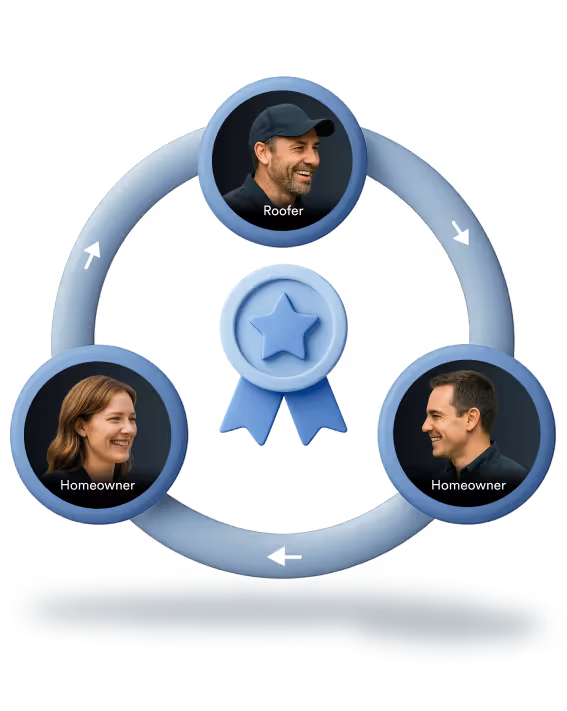 Roofer

Homeowner

Homeowner