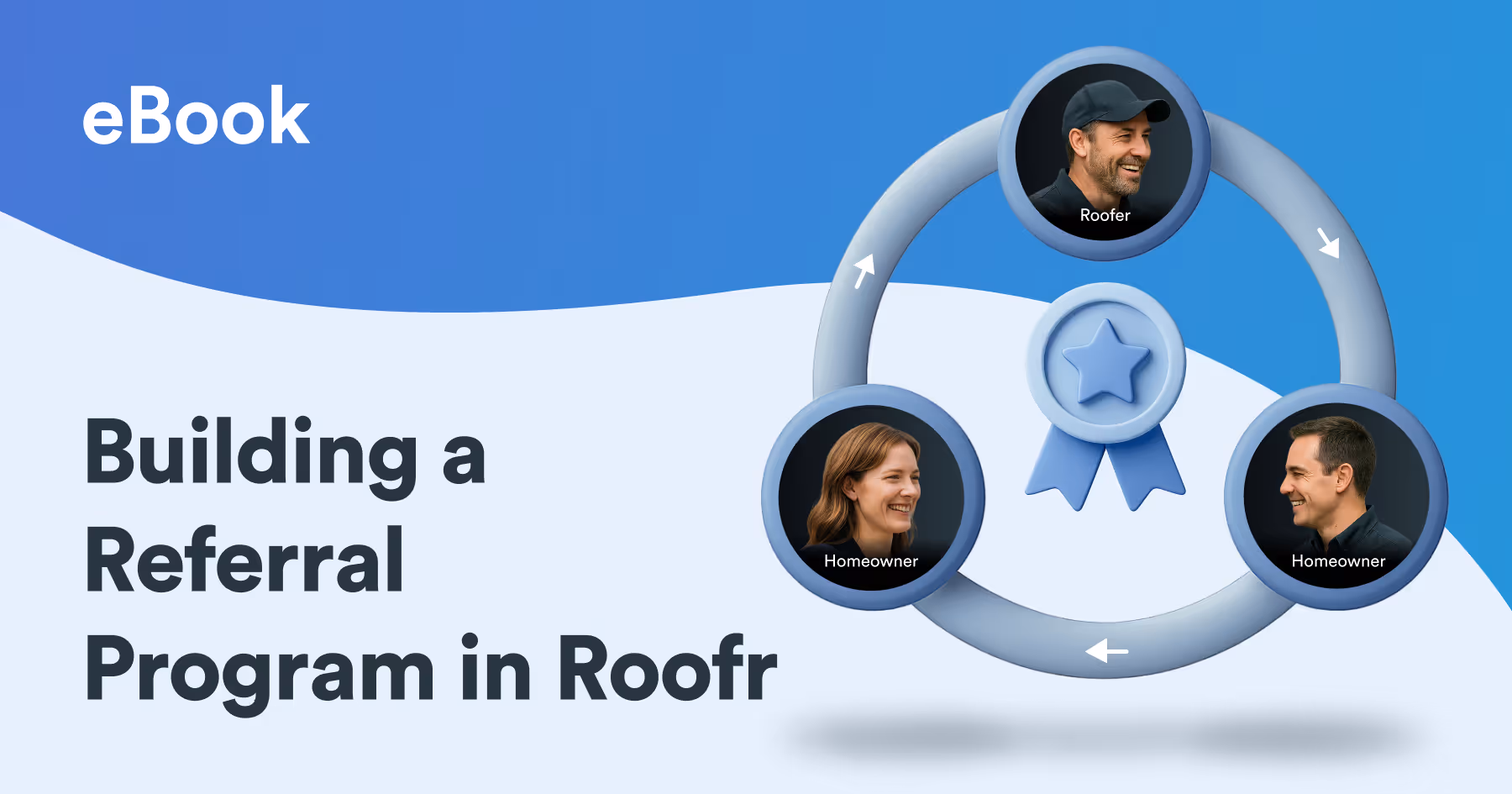 eBook

Building a Referral Program in Roofr

Roofer

Homeowner

Homeowner