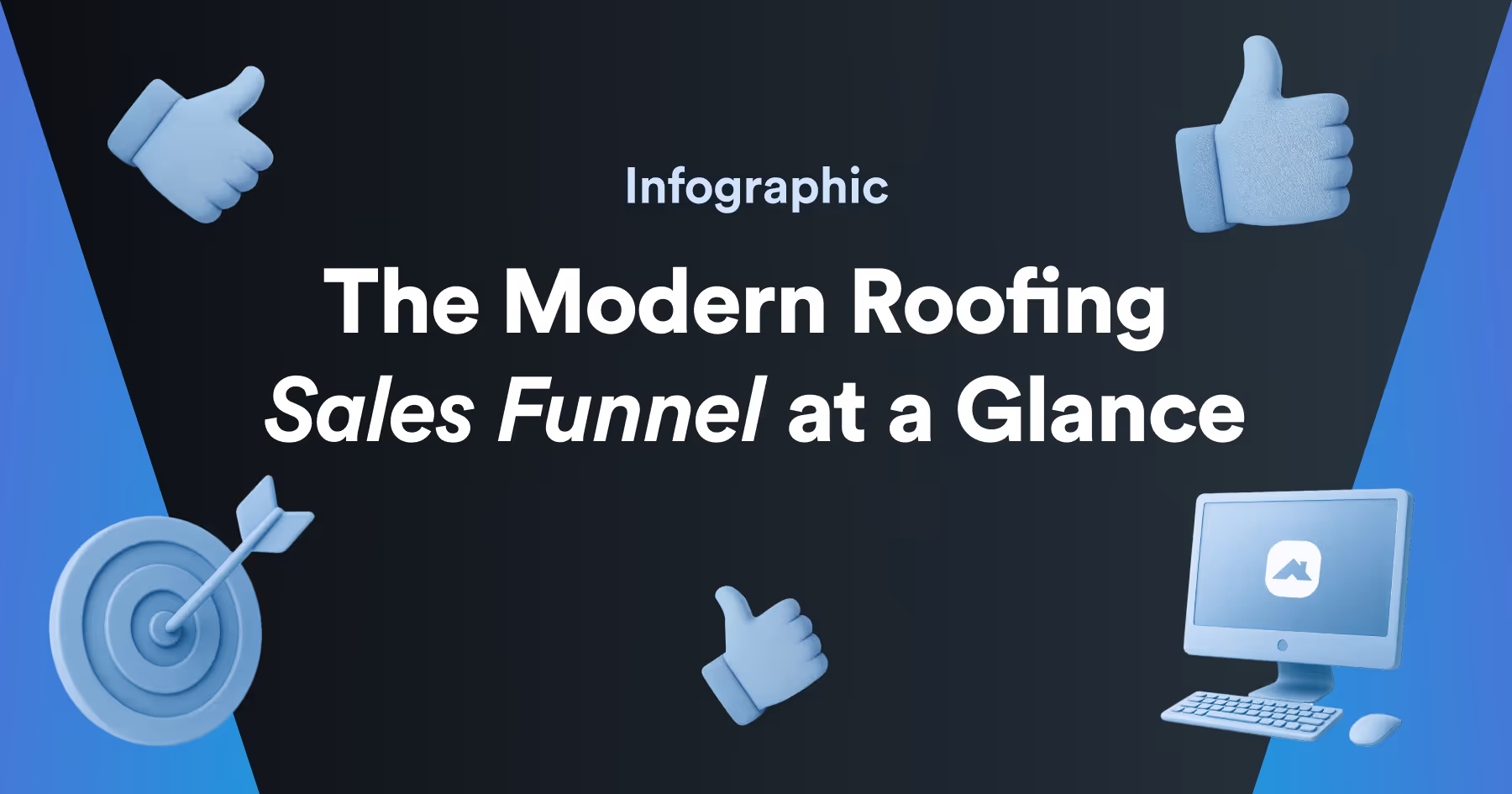 Infographic

The Modern Roofing Sales Funnel at a Glance