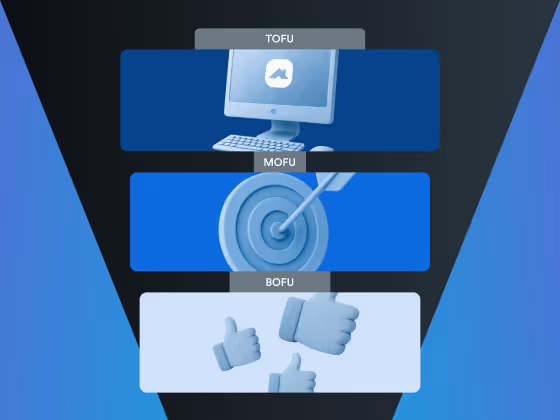 TOFU

MOFU

BOFU