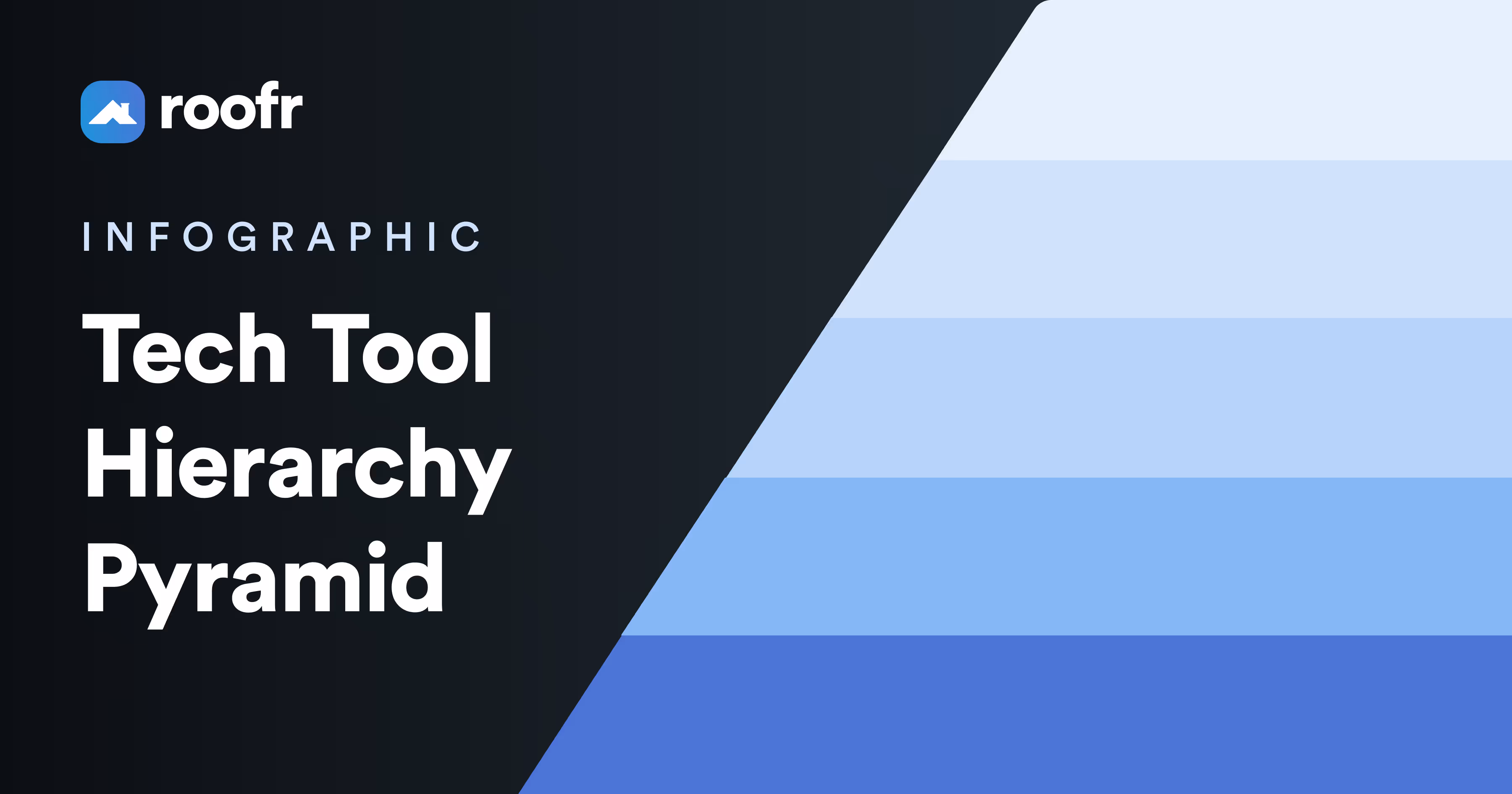 roofr

INFOGRAPHIC

Tech Tool Hierarchy Pyramid