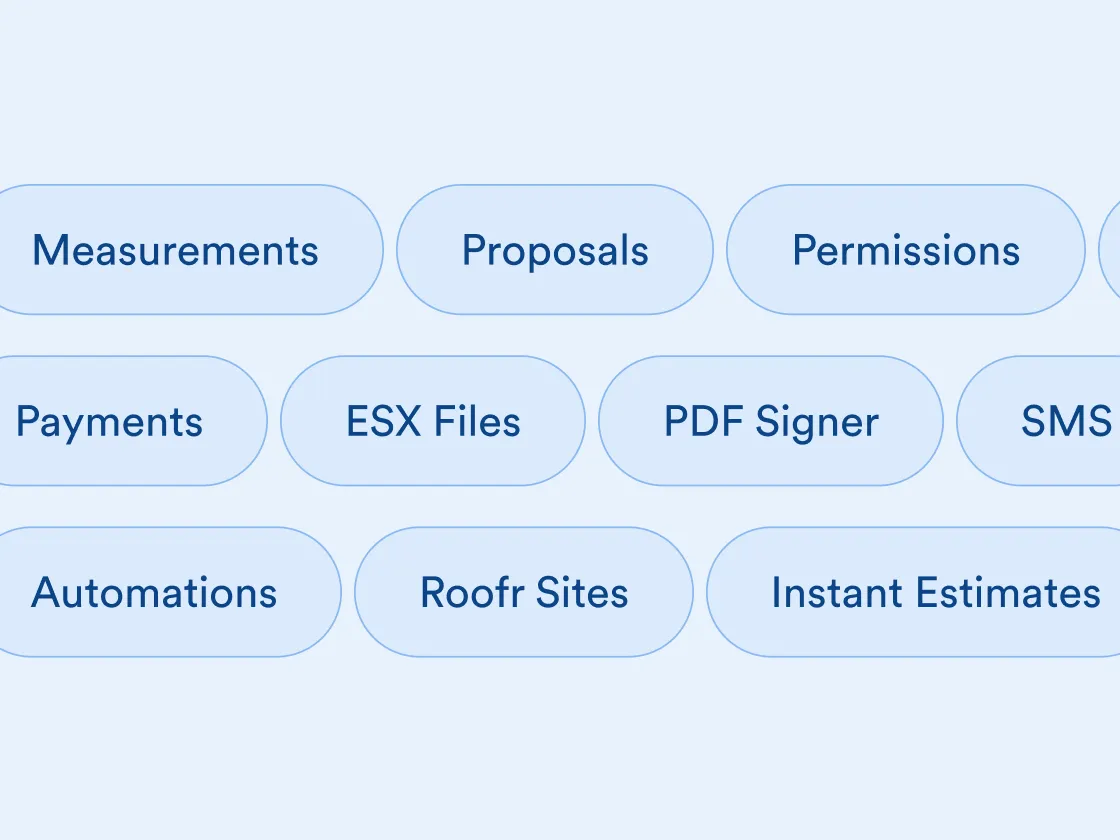 Measurements

Proposals

Permissions

Payments

ESX Files

PDF Signer

SMS

Automations

Roofr Sites

Instant Estimates