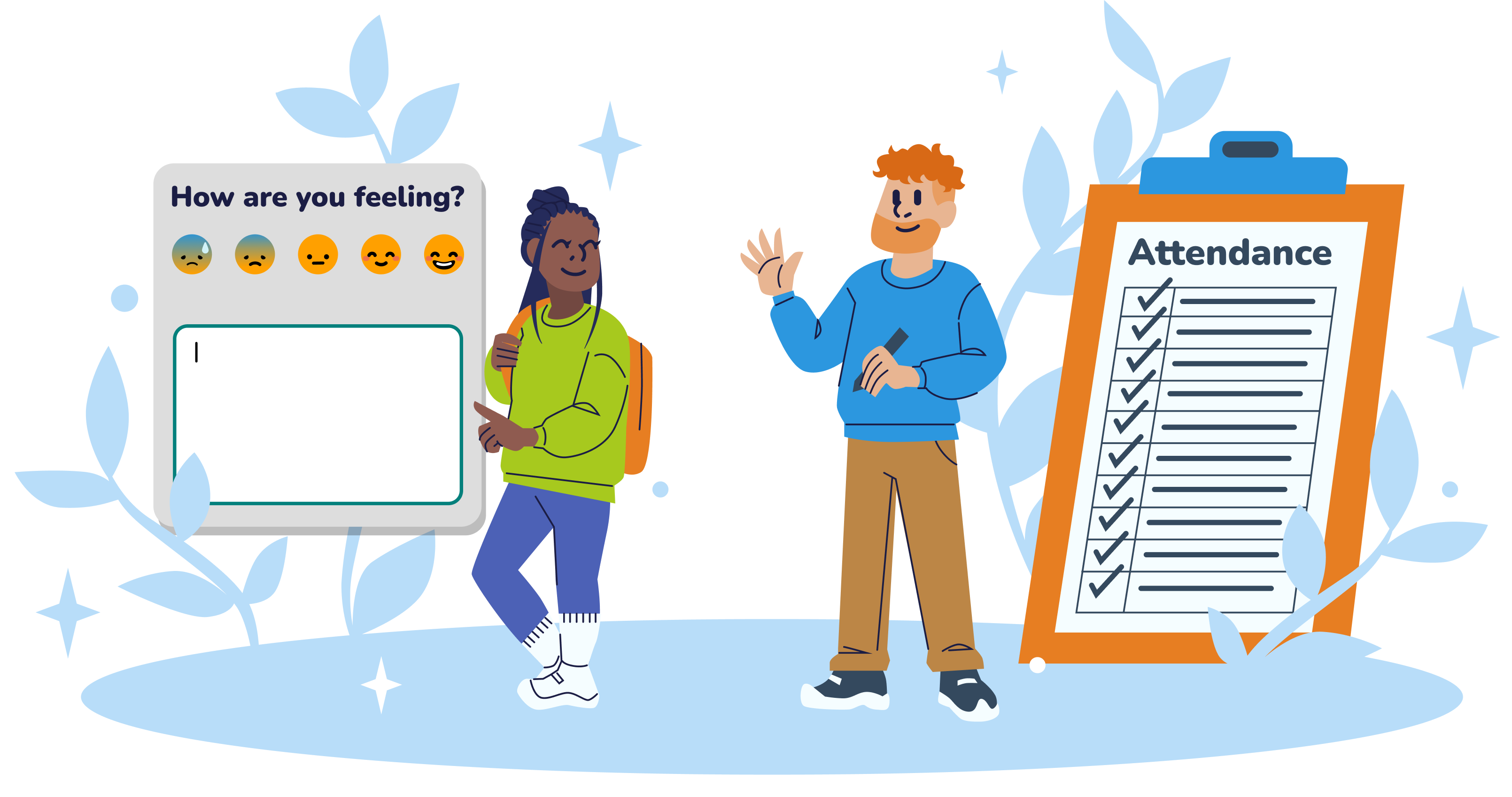 How are you feeling?

Attendance