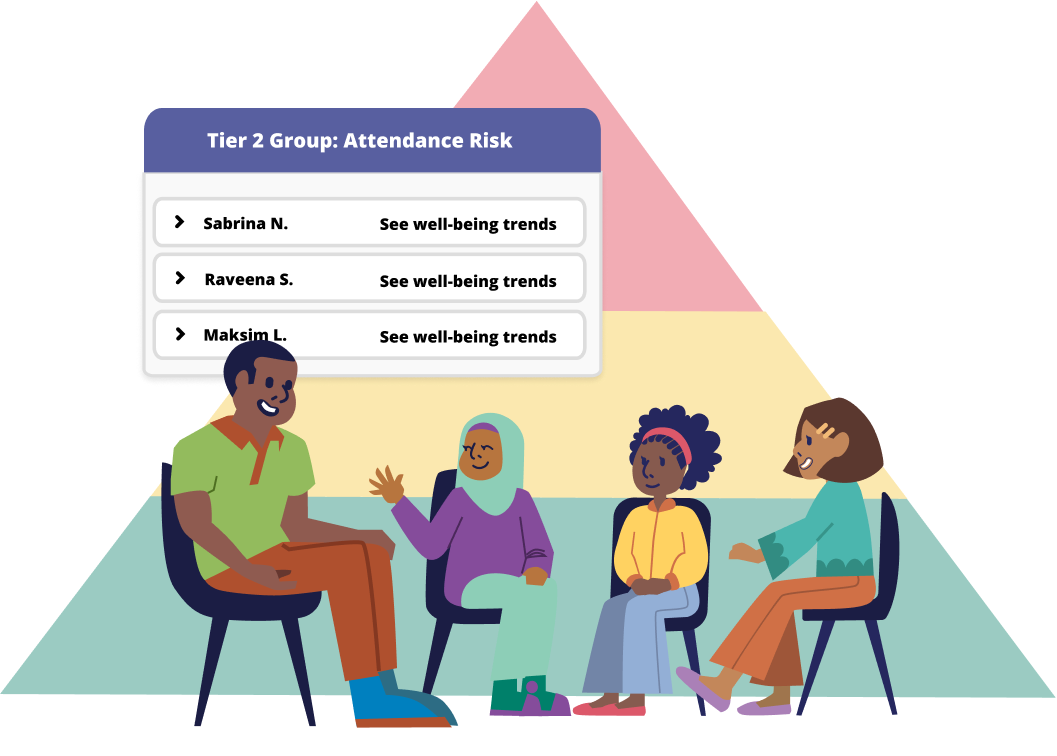 Tier 2 Group: Attendance Risk

> Sabrina N. See well-being trends

> Raveena S. See well-being trends

> Maksim L. See well-being trends