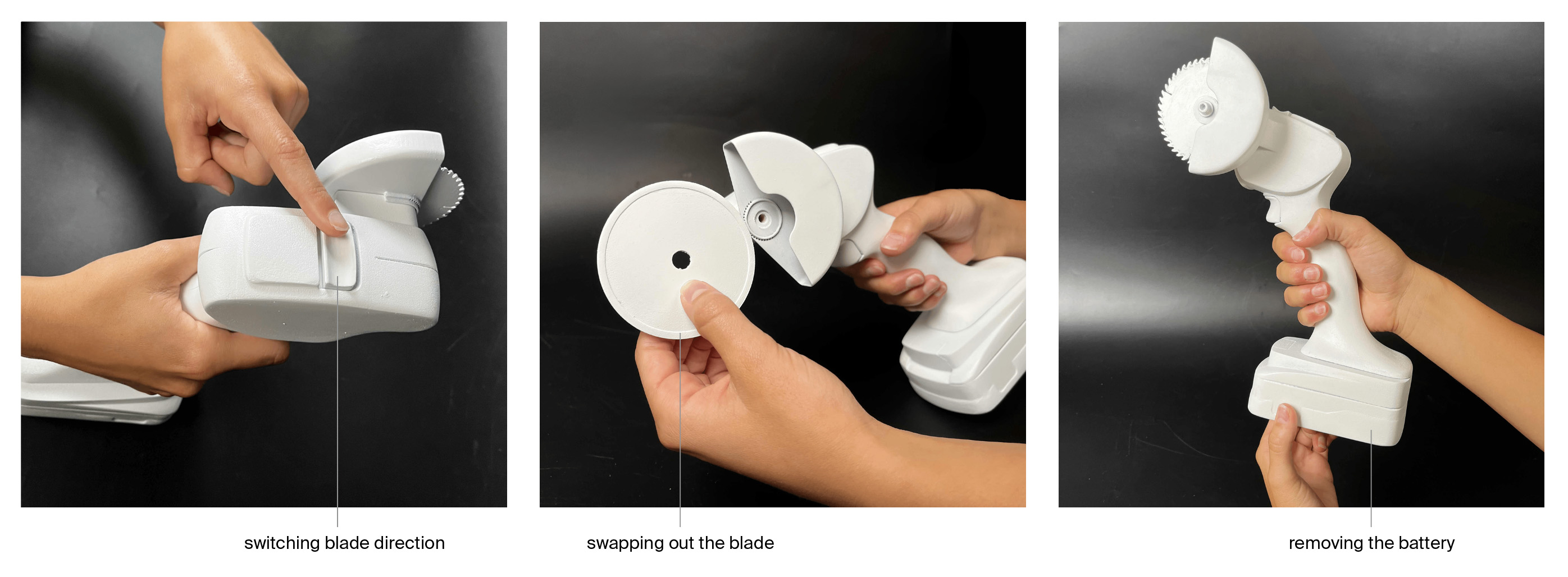 switching blade direction

swapping out the blade

removing the battery