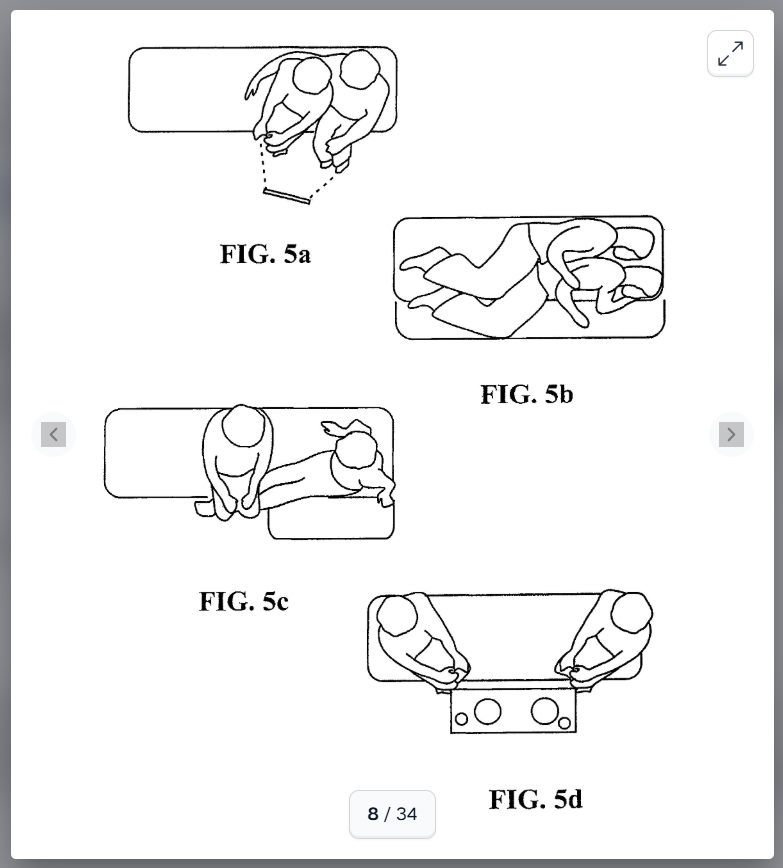 FIG. 5a

FIG. 5b

FIG. 5c

FIG. 5d

8 / 34