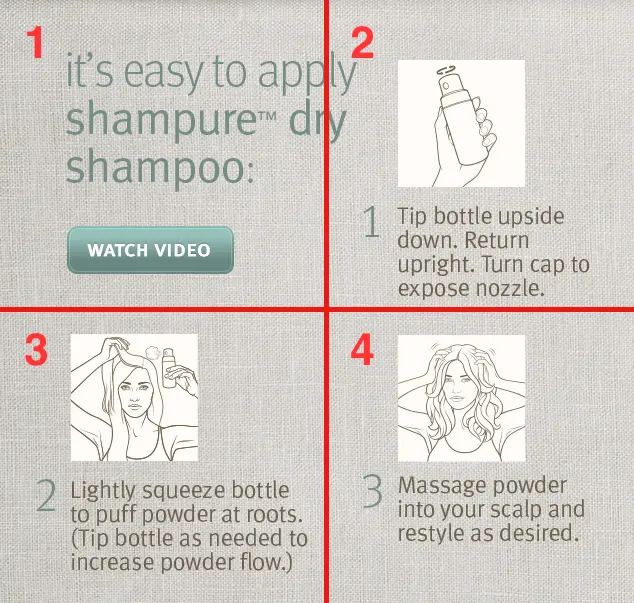 1

it's easy to apply shampure™ dry shampoo:

WATCH VIDEO

2

1 Tip bottle upside down. Return upright. Turn cap to expose nozzle.

3

2 Lightly squeeze bottle to puff powder at roots. (Tip bottle as needed to increase powder flow.)

4

3 Massage powder into your scalp and restyle as desired.