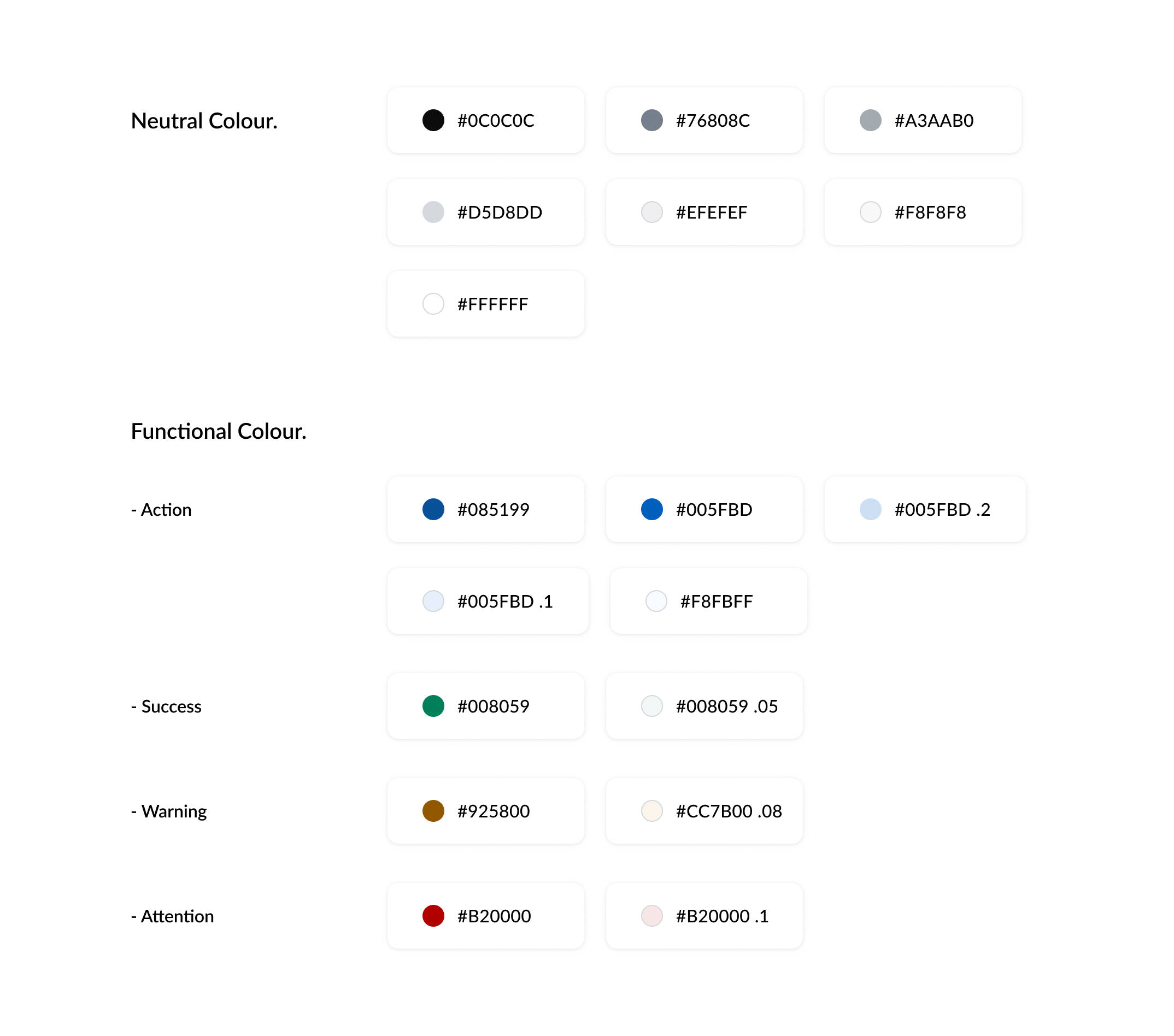 Neutral Colour.

#0C0C0C

#76808C

#A3AAB0

#D5D8DD

#EFEFEF

#F8F8F8

#FFFFFF

Functional Colour.

- Action

#085199

#005FBD

#005FBD .2

#005FBD .1

#F8FBFF

- Success

#008059

#008059 .05

- Warning

#925800

#CC7B00 .08

- Attention

#B20000

#B20000 .1