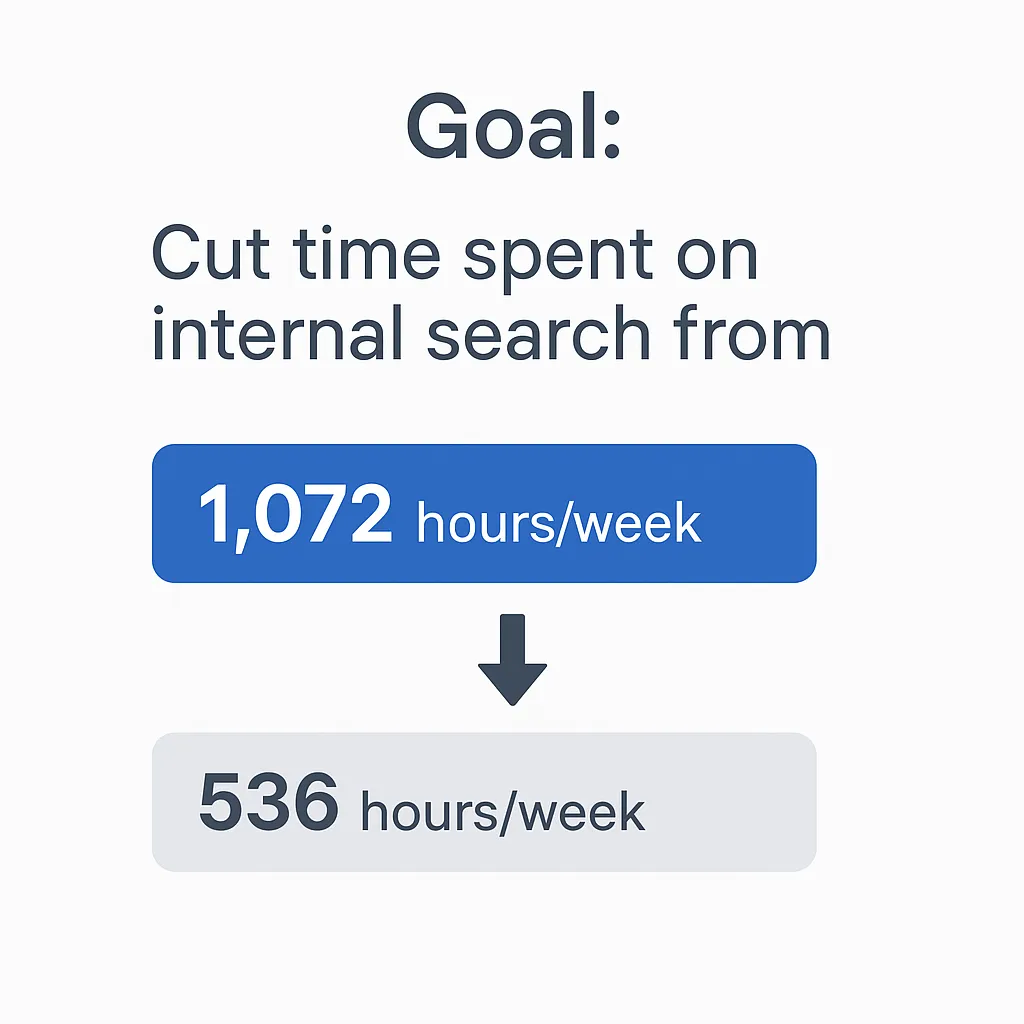 Goal:

Cut time spent on internal search from

1,072 hours/week

536 hours/week