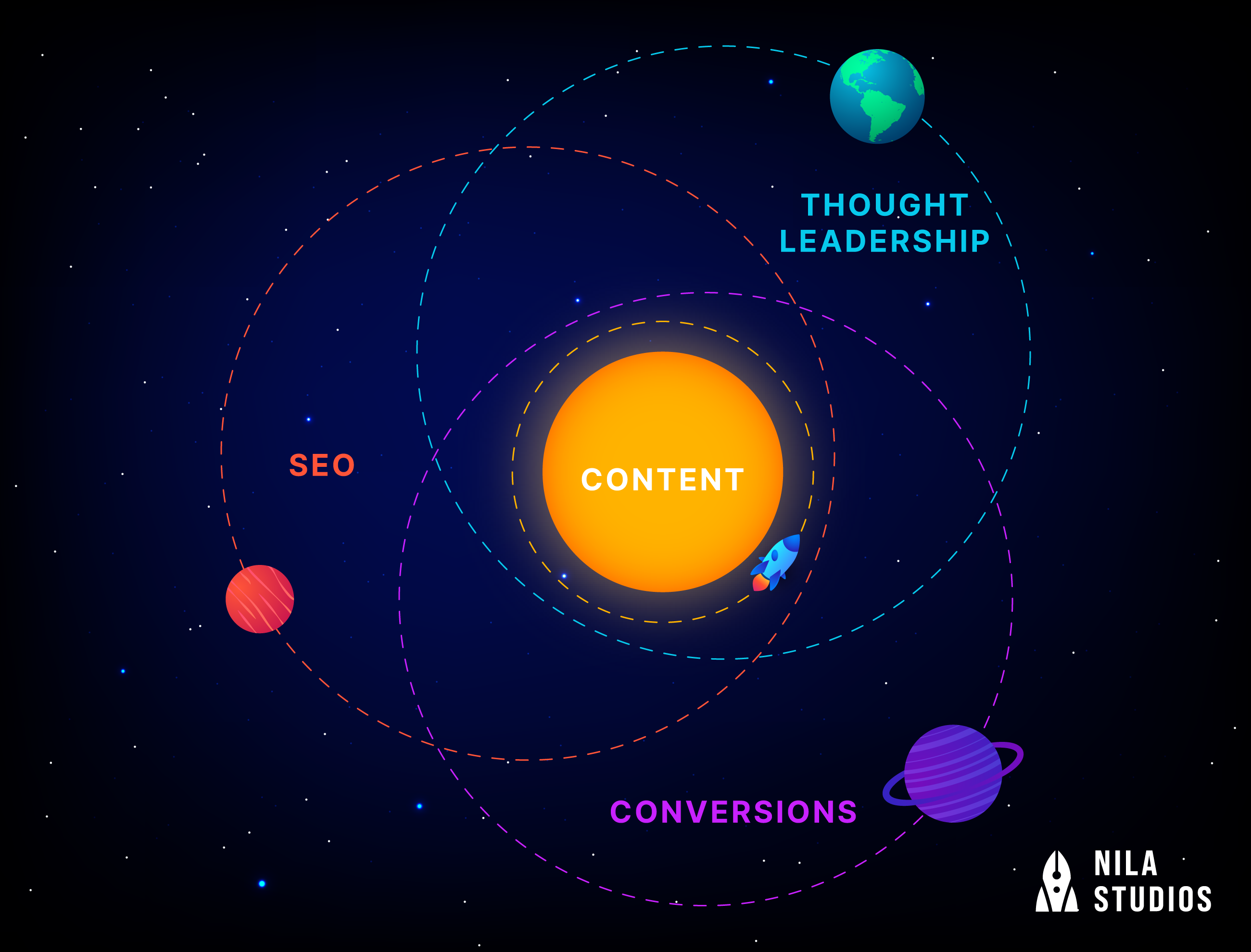 THOUGHT LEADERSHIP

SEO

CONTENT

CONVERSIONS

NILA STUDIOS