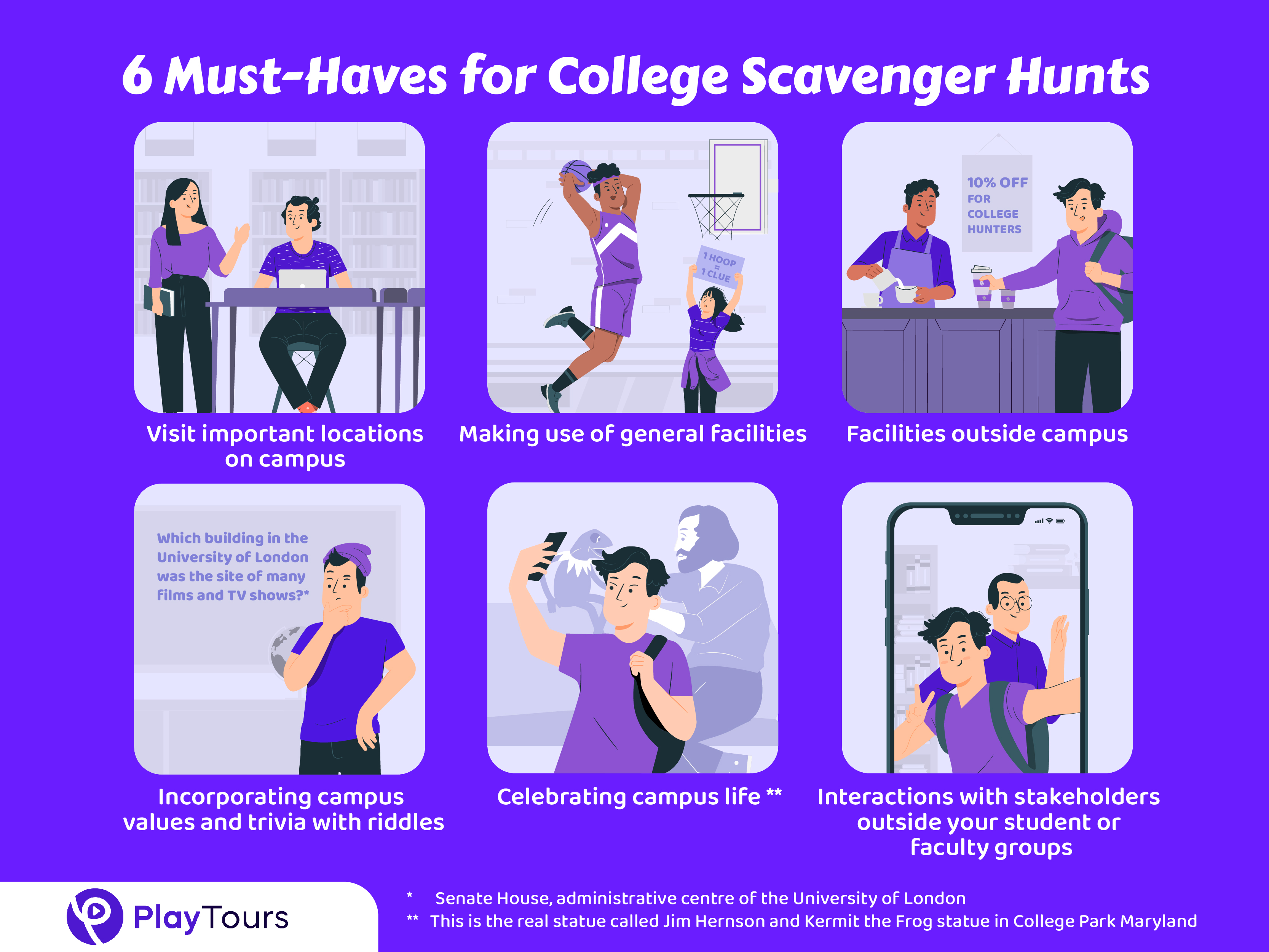 6 Must-Haves for College Scavenger Hunts

Visit important locations on campus

1 HOOP = 1 CLUE

Making use of general facilities

10% OFF FOR COLLEGE HUNTERS

Facilities outside campus

Which building in the University of London was the site of many films and TV shows?*

Incorporating campus values and trivia with riddles

Celebrating campus life **

Interactions with stakeholders outside your student or faculty groups

PlayTours

* Senate House, administrative centre of the University of London
** This is the real statue called Jim Hernson and Kermit the Frog statue in College Park Maryland