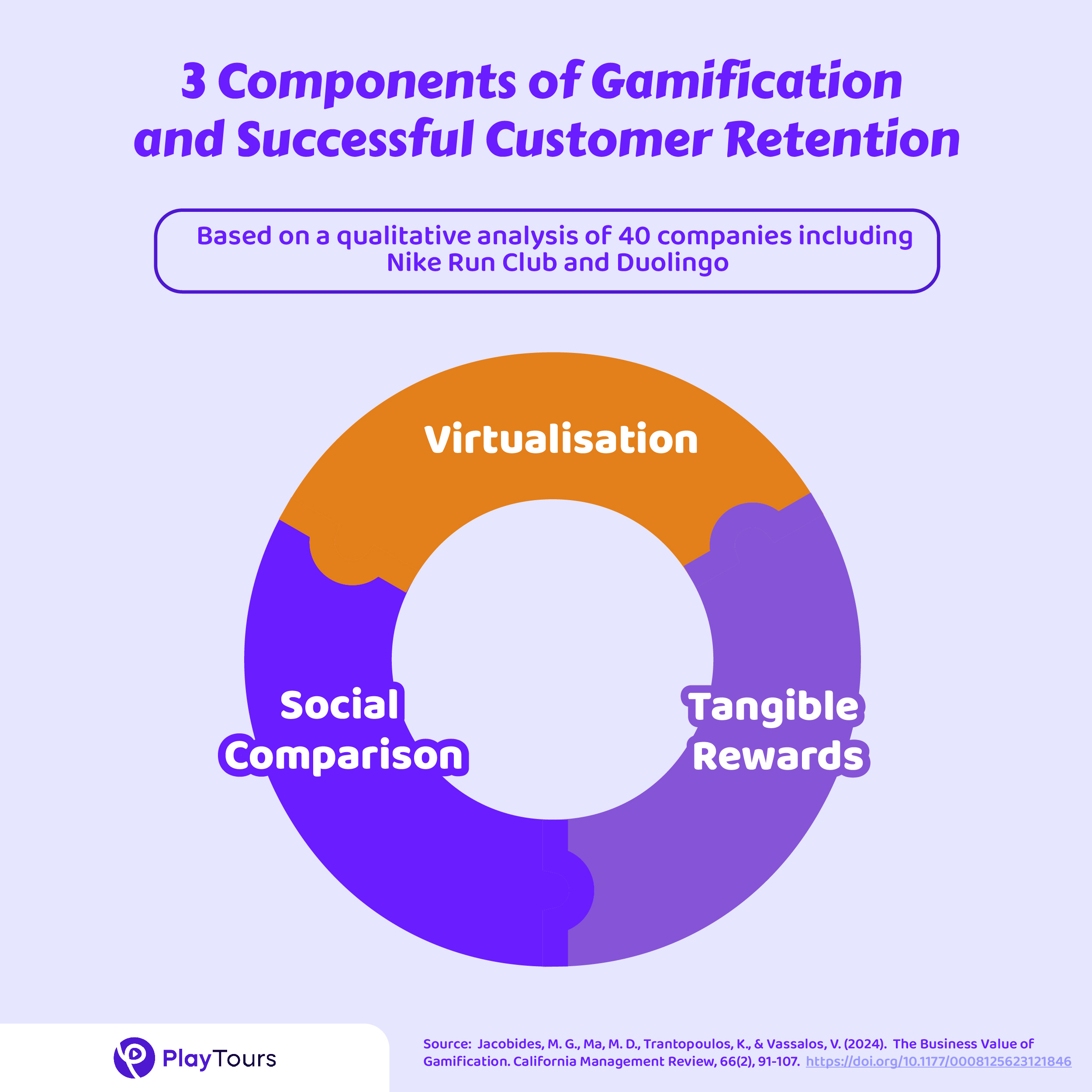 3 Components of Gamification and Successful Customer Retention

Based on a qualitative analysis of 40 companies including Nike Run Club and Duolingo

Virtualisation

Social Comparison

Tangible Rewards

PlayTours

Source: Jacobides, M. G., Ma, M. D., Trantopoulos, K., & Vassalos, V. (2024). The Business Value of Gamification. California Management Review, 66(2), 91-107. https://doi.org/10.1177/0008125623121846