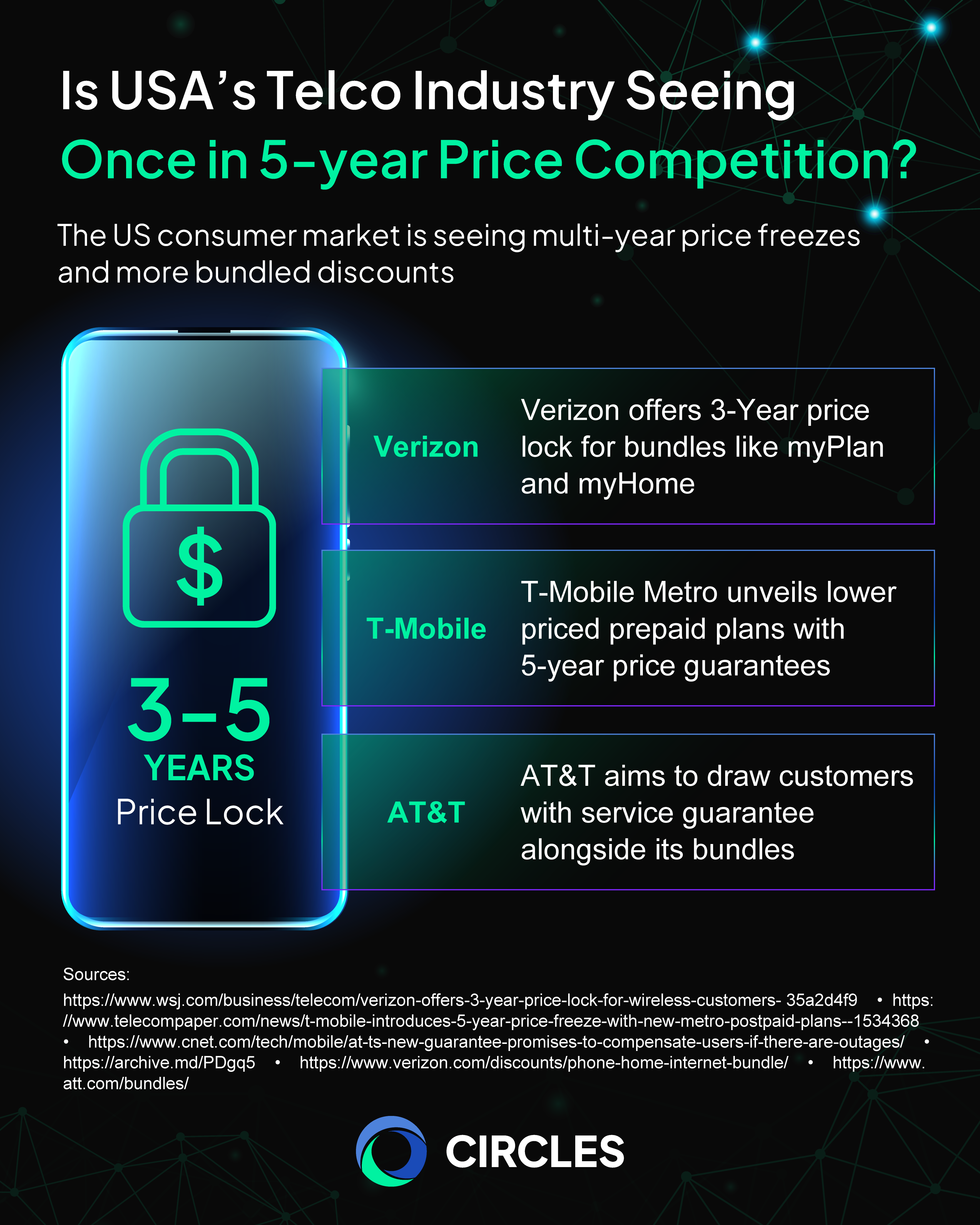 Is USA's Telco Industry Seeing
Once in 5-year Price Competition?

The US consumer market is seeing multi-year price freezes and more bundled discounts

$

3-5
YEARS
Price Lock

Verizon
Verizon offers 3-Year price lock for bundles like myPlan and myHome

T-Mobile
T-Mobile Metro unveils lower priced prepaid plans with 5-year price guarantees

AT&T
AT&T aims to draw customers with service guarantee alongside its bundles

Sources:
https://www.wsj.com/business/telecom/verizon-offers-3-year-price-lock-for-wireless-customers- 35a2d4f9 • https://www.telecompaper.com/news/t-mobile-introduces-5-year-price-freeze-with-new-metro-postpaid-plans--1534368 • https://www.cnet.com/tech/mobile/at-ts-new-guarantee-promises-to-compensate-users-if-there-are-outages/ • https://archive.md/PDgq5 • https://www.verizon.com/discounts/phone-home-internet-bundle/ • https://www.att.com/bundles/

CIRCLES