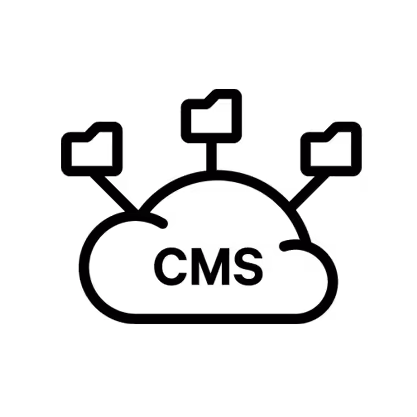 CMS